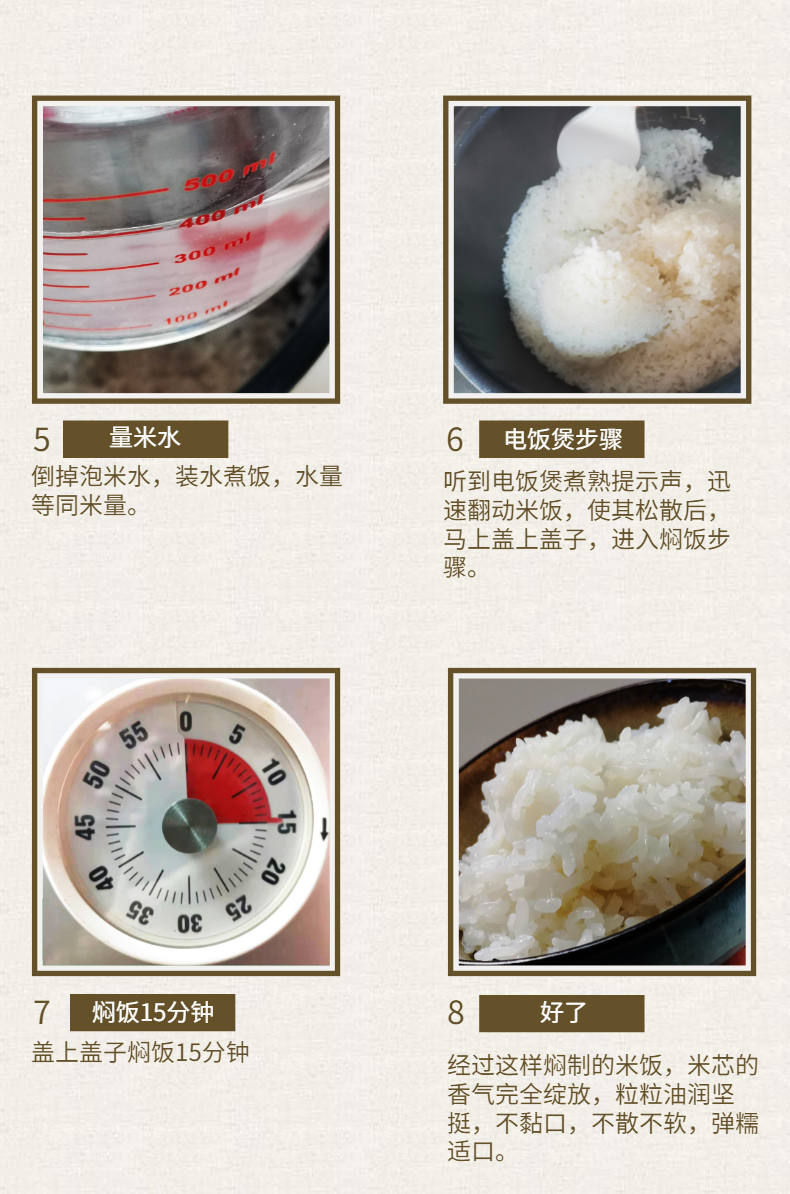 500 ml
400 ml
300 ml
200 ml
100 ml

5 量米水
倒掉泡米水，装水煮饭，水量等同米量。

6 电饭煲步骤
听到电饭煲煮熟提示声，迅速翻动米饭，使其松散后，马上盖上盖子，进入焖饭步骤。

0 5 10 15 20 25 30 35 40 45 50 55

7 焖饭15分钟
盖上盖子焖饭15分钟

8 好了
经过这样焖制的米饭，米芯的香气完全绽放，粒粒油润坚挺，不黏口，不散不软，弹糯适口。