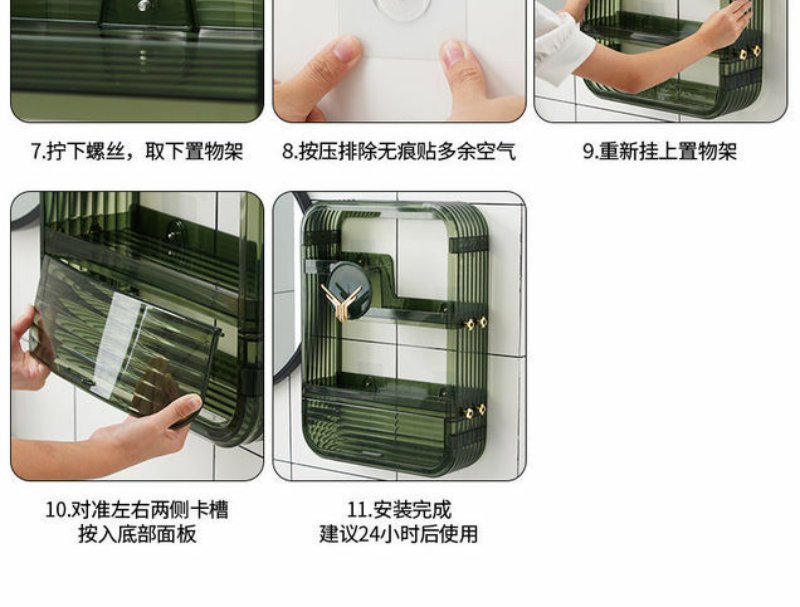 7.拧下螺丝，取下置物架

8.按压排除无痕贴多余空气

9.重新挂上置物架

10.对准左右两侧卡槽
按入底部面板

11.安装完成
建议24小时后使用