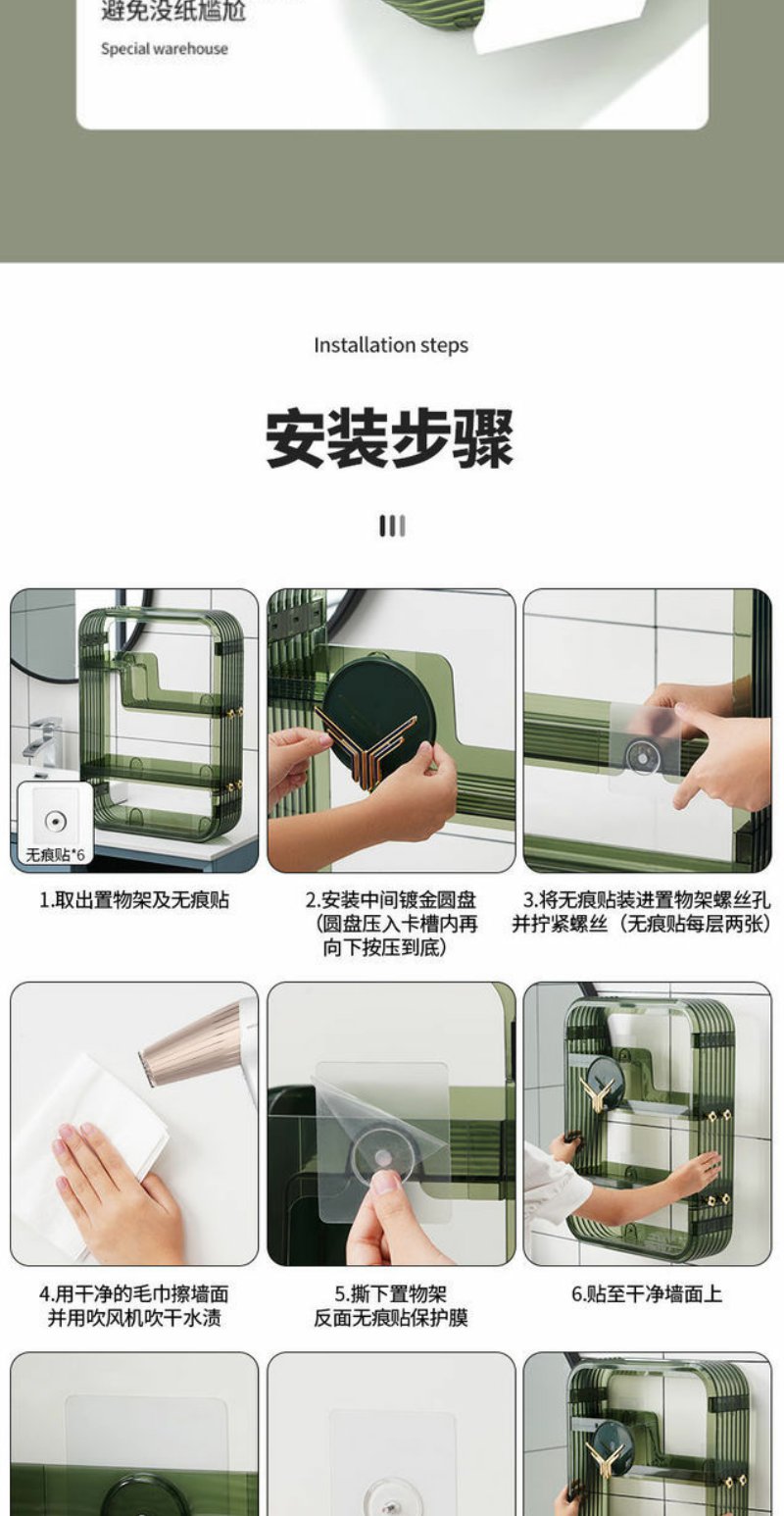 避免没纸尴尬
Special warehouse

Installation steps

安装步骤

无痕贴*6

1.取出置物架及无痕贴

2.安装中间镀金圆盘（圆盘压入卡槽内再向下按压到底）

3.将无痕贴装进置物架螺丝孔并拧紧螺丝（无痕贴每层两张）

4.用干净的毛巾擦墙面并用吹风机吹干水渍

5.撕下置物架反面无痕贴保护膜

6.贴至干净墙面上