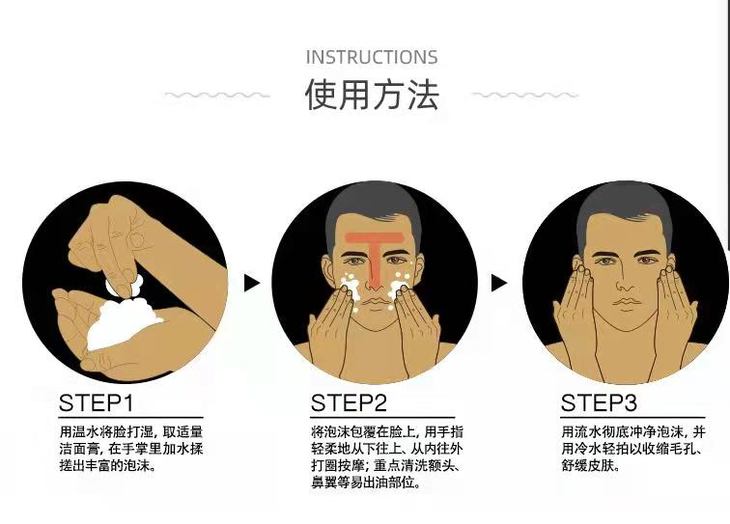 INSTRUCTIONS
使用方法

STEP1
用温水将脸打湿，取适量洁面膏，在手掌里加水揉搓出丰富的泡沫。

STEP2
将泡沫包覆在脸上，用手指轻柔地从下往上、从内往外打圈按摩；重点清洗额头、鼻翼等易出油部位。

STEP3
用流水彻底冲净泡沫，并用冷水轻拍以收缩毛孔、舒缓皮肤。