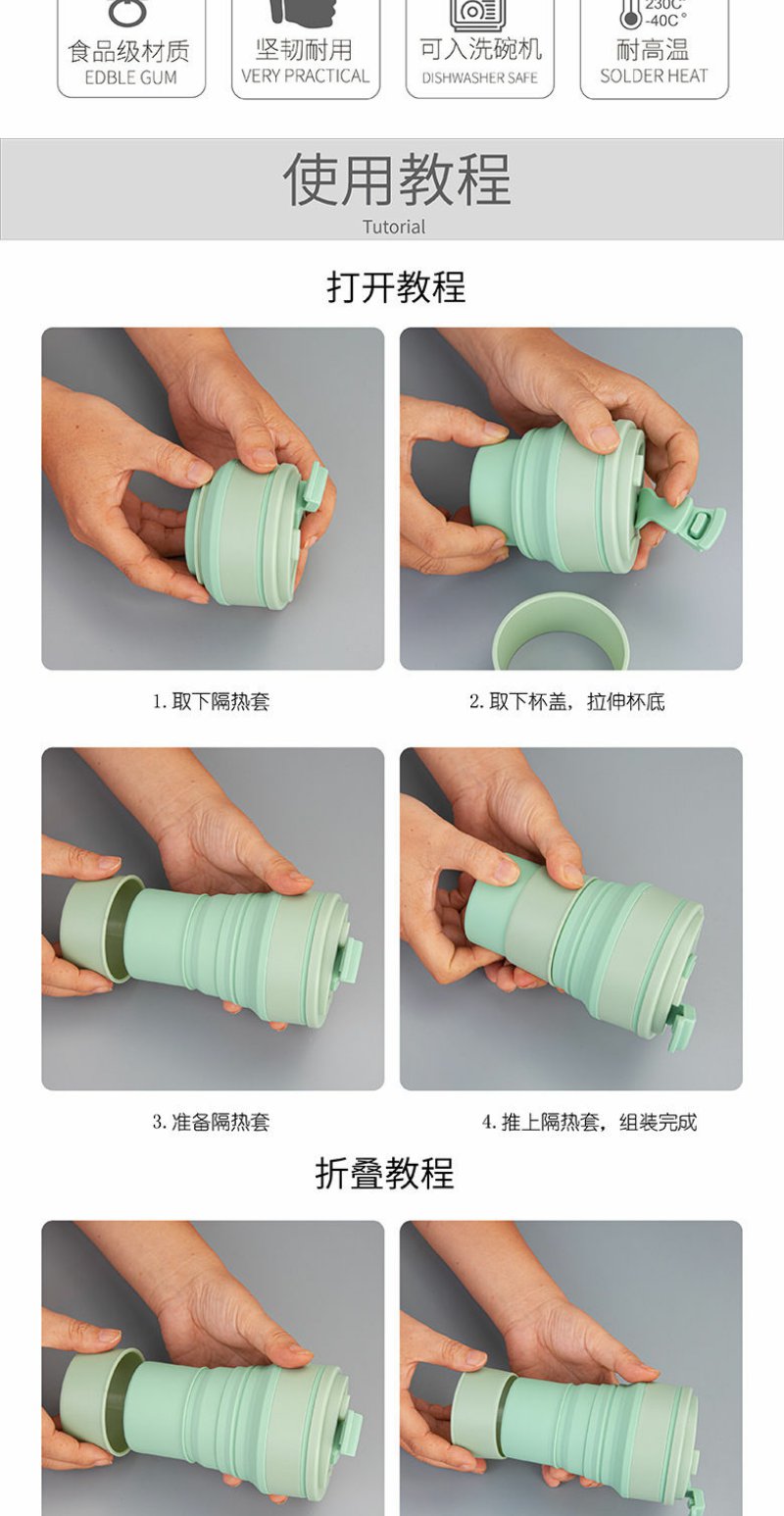 食品级材质
EDBLE GUM

坚韧耐用
VERY PRACTICAL

可入洗碗机
DISHWASHER SAFE

230C°
-40C°
耐高温
SOLDER HEAT

使用教程
Tutorial

打开教程

1. 取下隔热套

2. 取下杯盖，拉伸杯底

3. 准备隔热套

4. 推上隔热套，组装完成

折叠教程