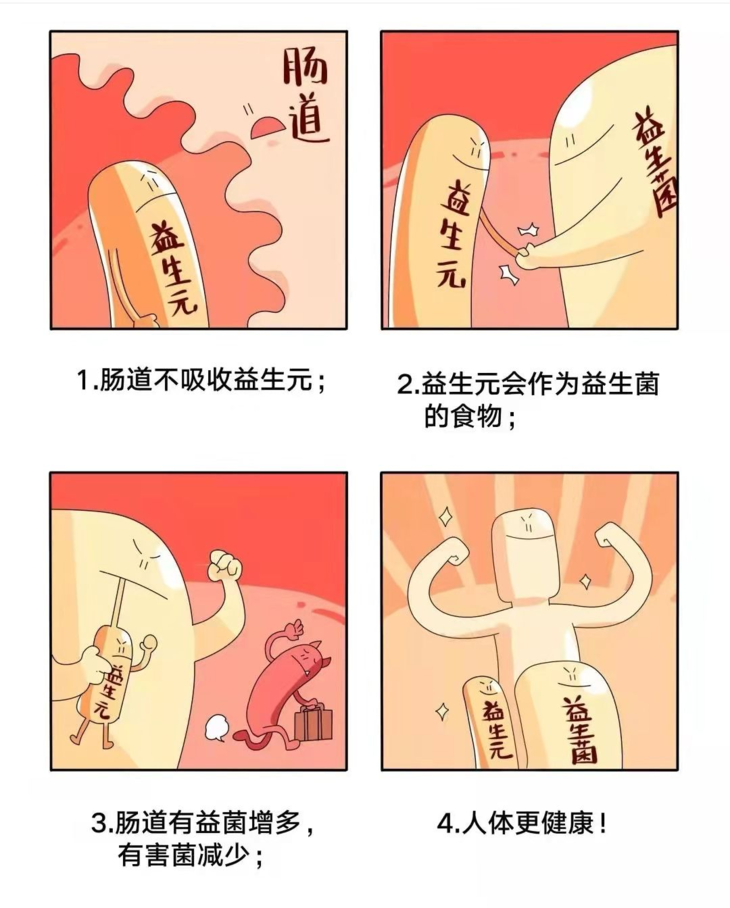 肠道

益生元

1.肠道不吸收益生元；

益生元

益生菌

2.益生元会作为益生菌的食物；

益生元

3.肠道有益菌增多，有害菌减少；

益生元

益生菌

4.人体更健康！