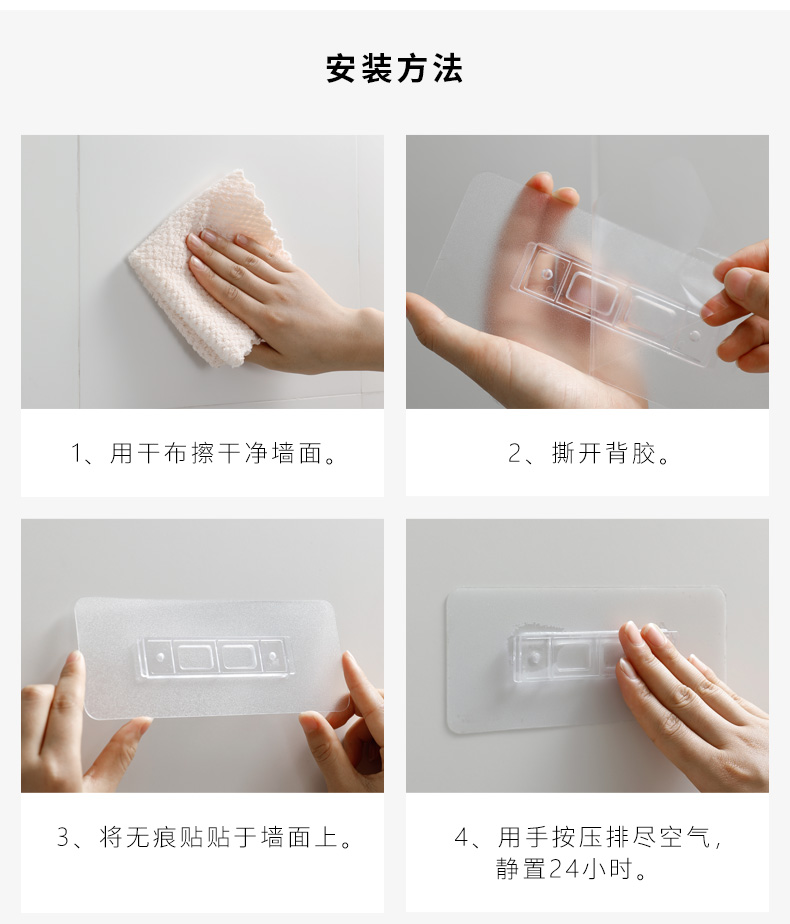 安装方法

1、用干布擦干净墙面。

2、撕开背胶。

3、将无痕贴贴于墙面上。

4、用手按压排尽空气，静置24小时。