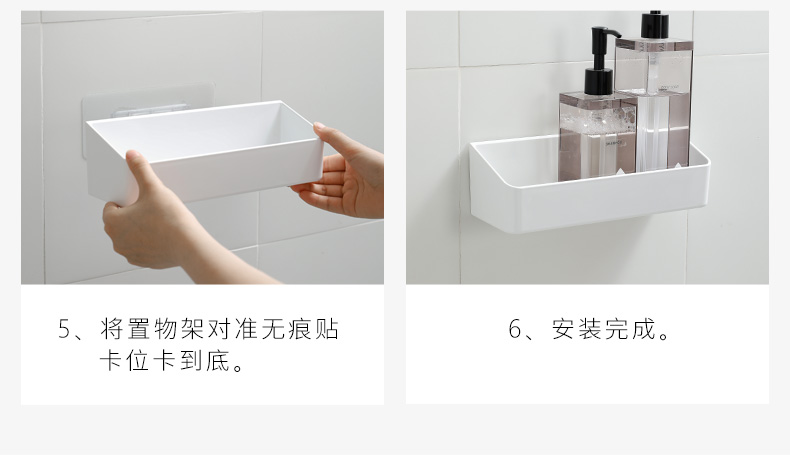 5、将置物架对准无痕贴卡位卡到底。

6、安装完成。