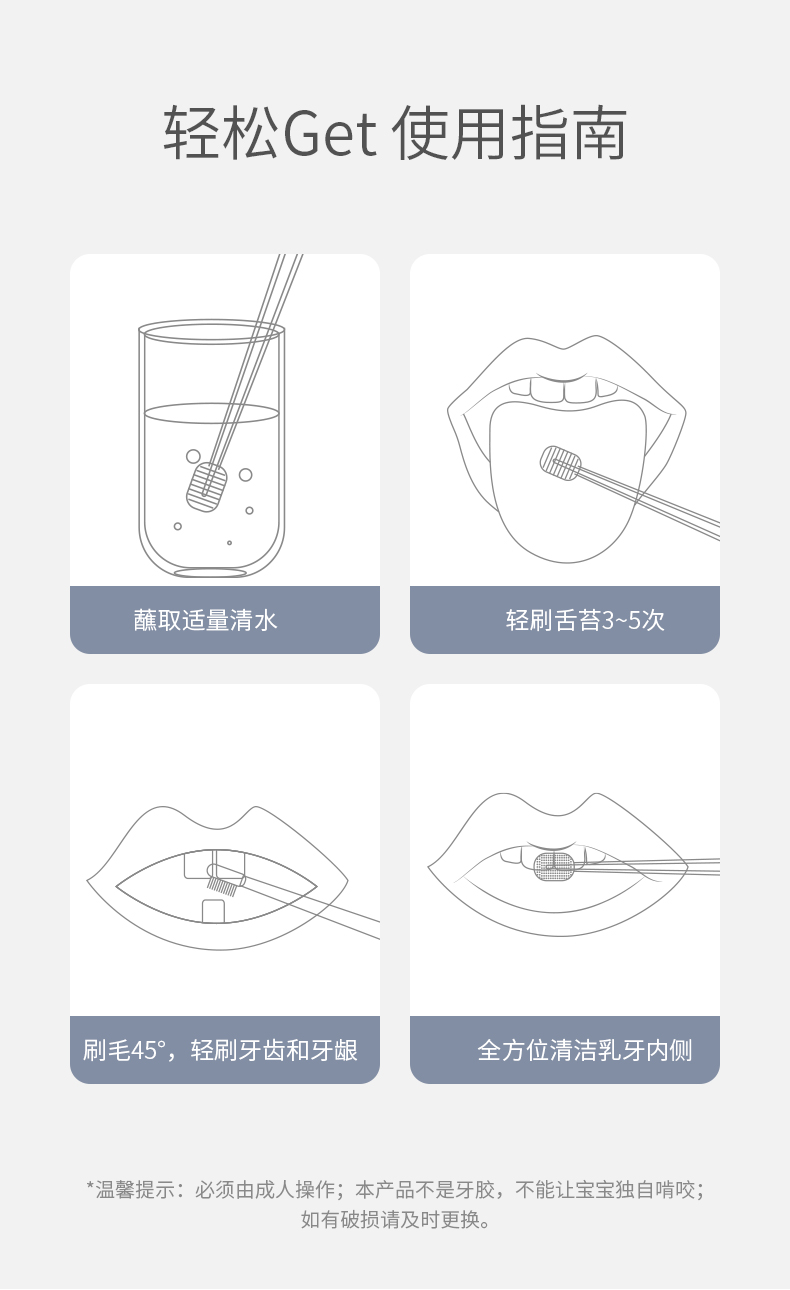 轻松Get 使用指南

蘸取适量清水

轻刷舌苔3~5次

刷毛45°，轻刷牙齿和牙龈

全方位清洁乳牙内侧

*温馨提示：必须由成人操作；本产品不是牙胶，不能让宝宝独自啃咬；如有破损请及时更换。