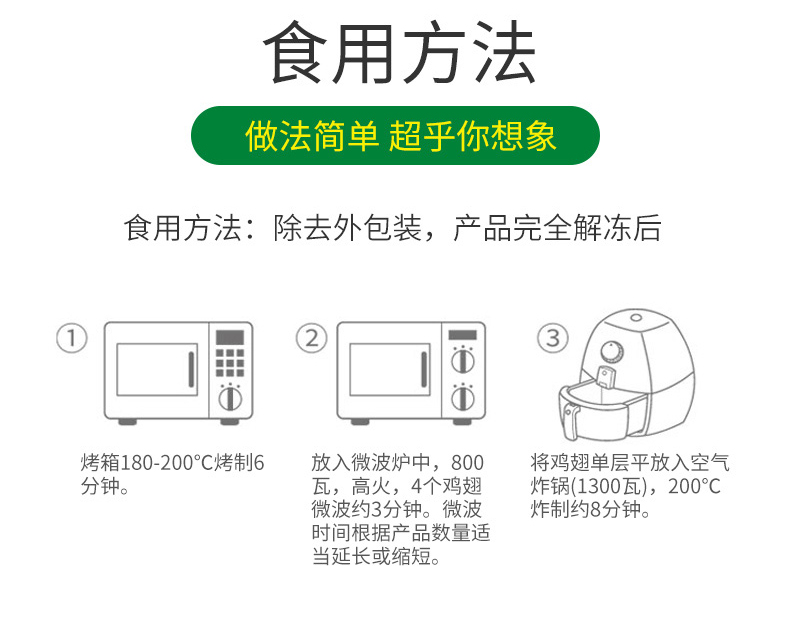 食用方法

做法简单 超乎你想象

食用方法：除去外包装，产品完全解冻后

①

烤箱180-200°C烤制6分钟。

②

放入微波炉中，800瓦，高火，4个鸡翅微波约3分钟。微波时间根据产品数量适当延长或缩短。

③

将鸡翅单层平放入空气炸锅(1300瓦)，200°C炸制约8分钟。