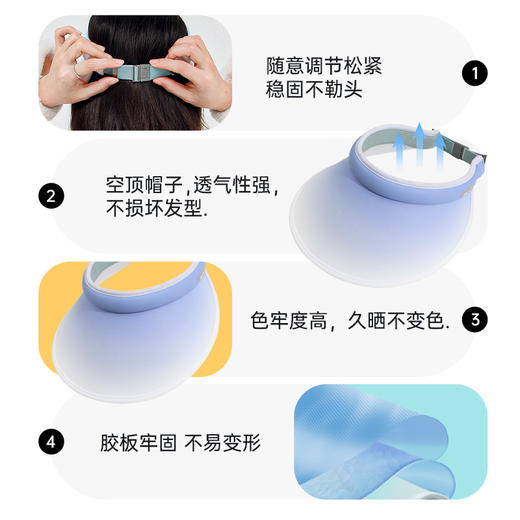 随意调节松紧
稳固不勒头

1

2

空顶帽子,透气性强,
不损坏发型.

色牢度高，久晒不变色.

3

4

胶板牢固 不易变形