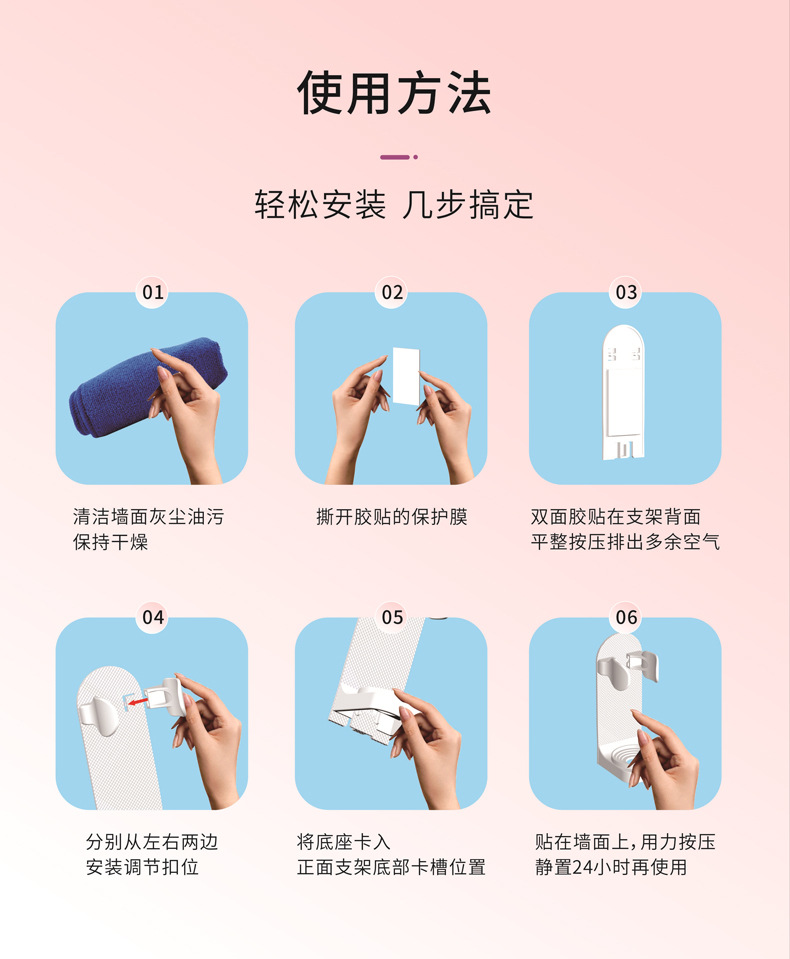 使用方法

轻松安装 几步搞定

01

清洁墙面灰尘油污
保持干燥

02

撕开胶贴的保护膜

03

双面胶贴在支架背面
平整按压排出多余空气

04

分别从左右两边
安装调节扣位

05

将底座卡入
正面支架底部卡槽位置

06

贴在墙面上，用力按压
静置24小时再使用