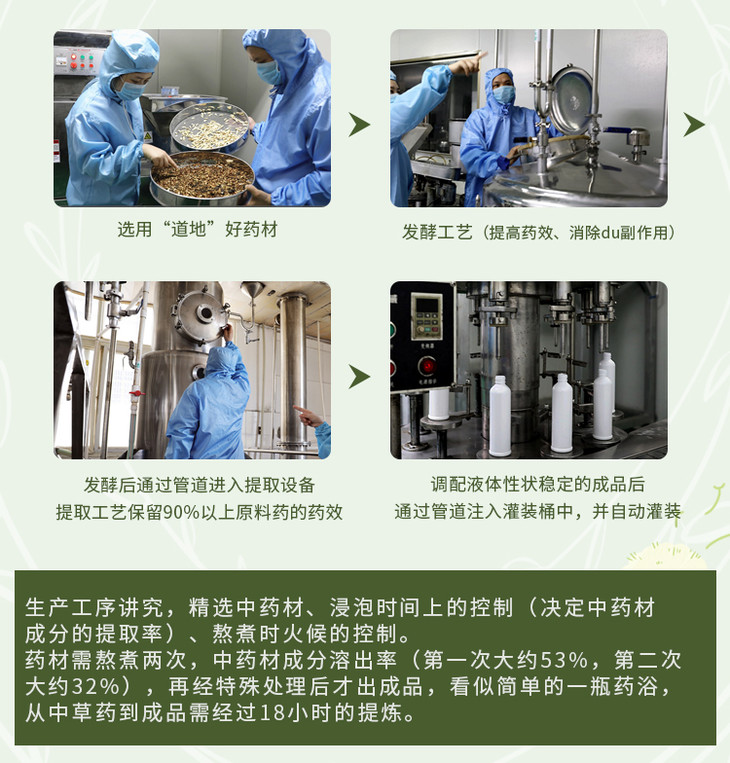 选用“道地”好药材

发酵工艺（提高药效、消除du副作用）

发酵后通过管道进入提取设备
提取工艺保留90%以上原料药的药效

调配液体性状稳定的成品后
通过管道注入灌装桶中，并自动灌装

生产工序讲究，精选中药材、浸泡时间上的控制（决定中药材成分的提取率）、熬煮时火候的控制。
药材需熬煮两次，中药材成分溶出率（第一次大约53%，第二次大约32%），再经特殊处理后才出成品，看似简单的一瓶药浴，从中草药到成品需经过18小时的提炼。