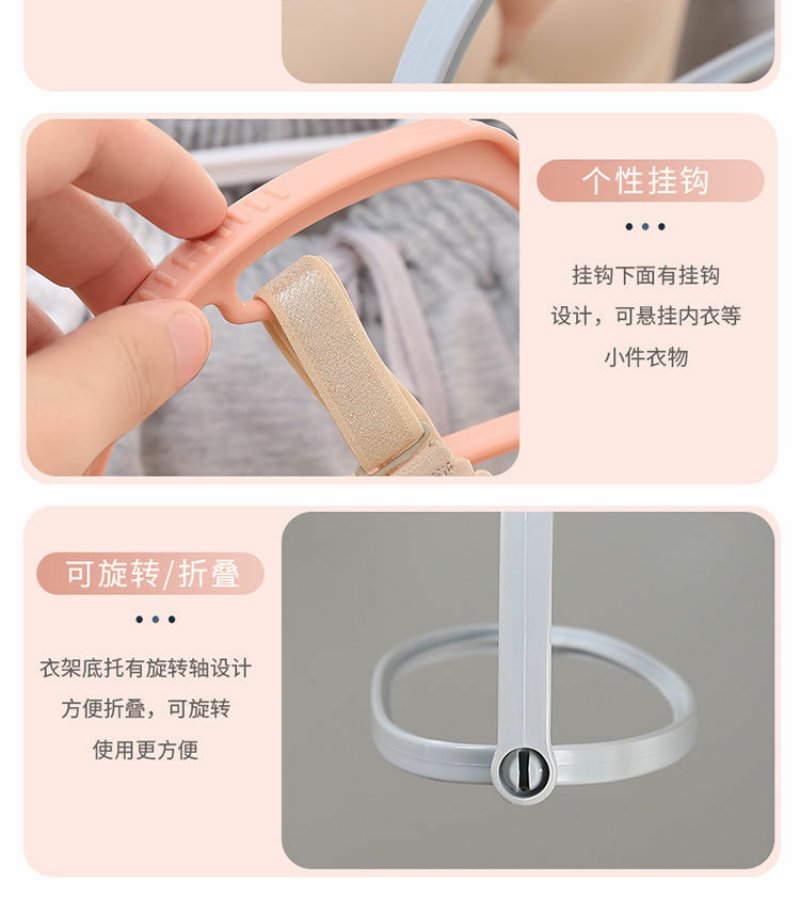 个性挂钩

挂钩下面有挂钩设计，可悬挂内衣等小件衣物

可旋转/折叠

衣架底托有旋转轴设计方便折叠，可旋转使用更方便