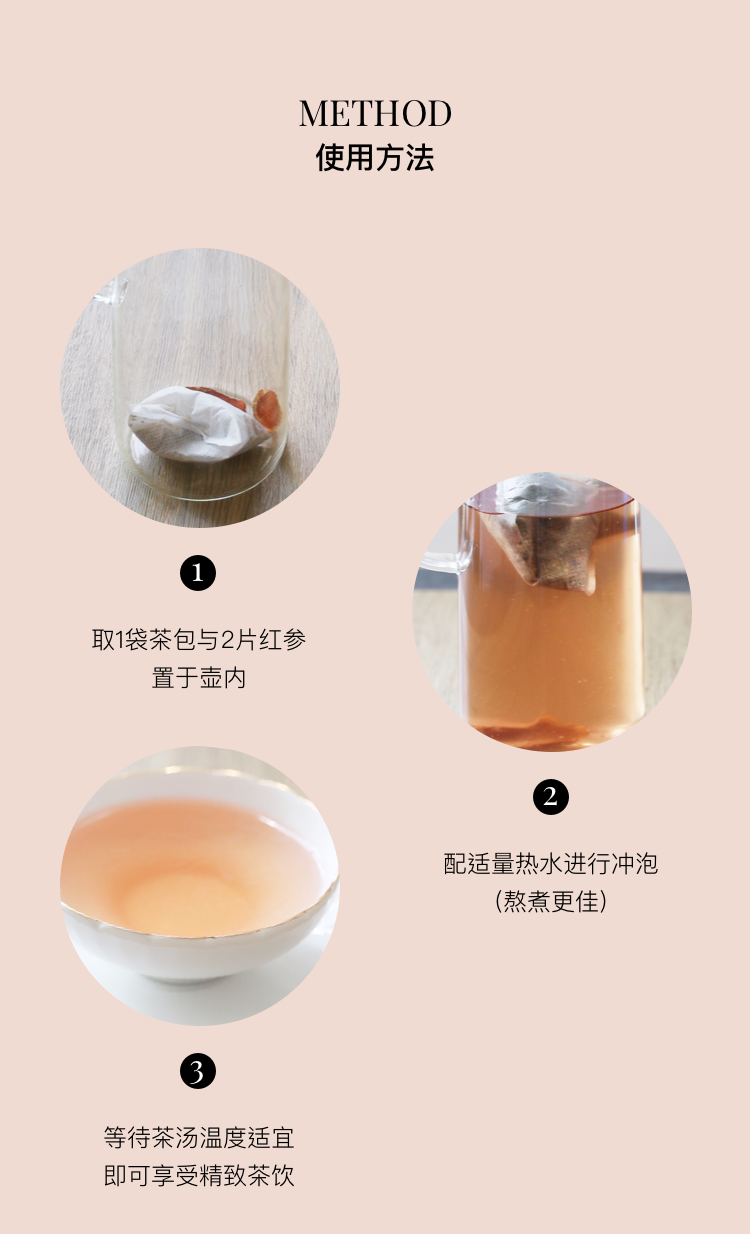 METHOD
使用方法

1

取1袋茶包与2片红参
置于壶内

2

配适量热水进行冲泡
（熬煮更佳）

3

等待茶汤温度适宜
即可享受精致茶饮