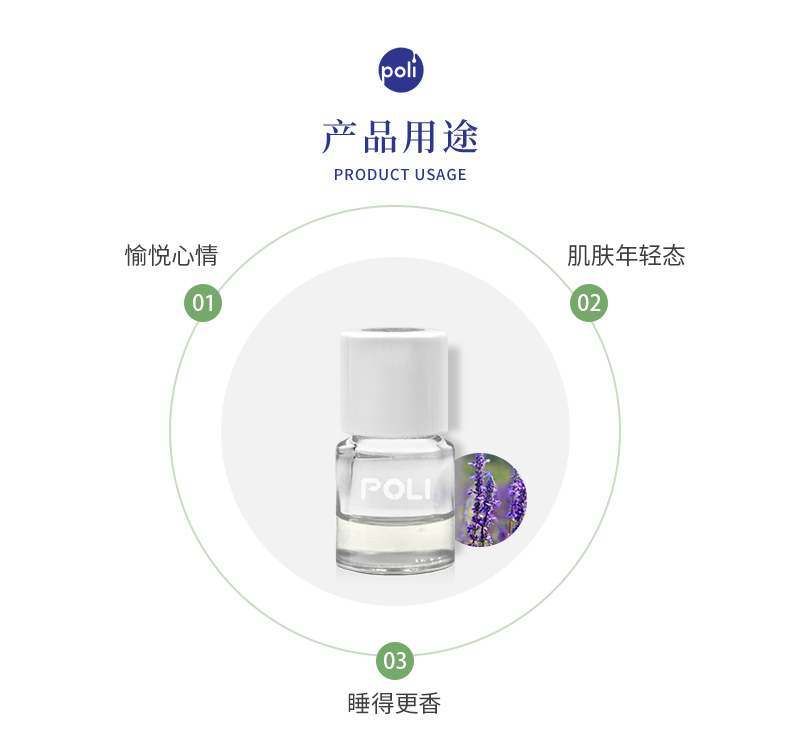 poli

产品用途
PRODUCT USAGE

愉悦心情
01

肌肤年轻态
02

POLI

03
睡得更香