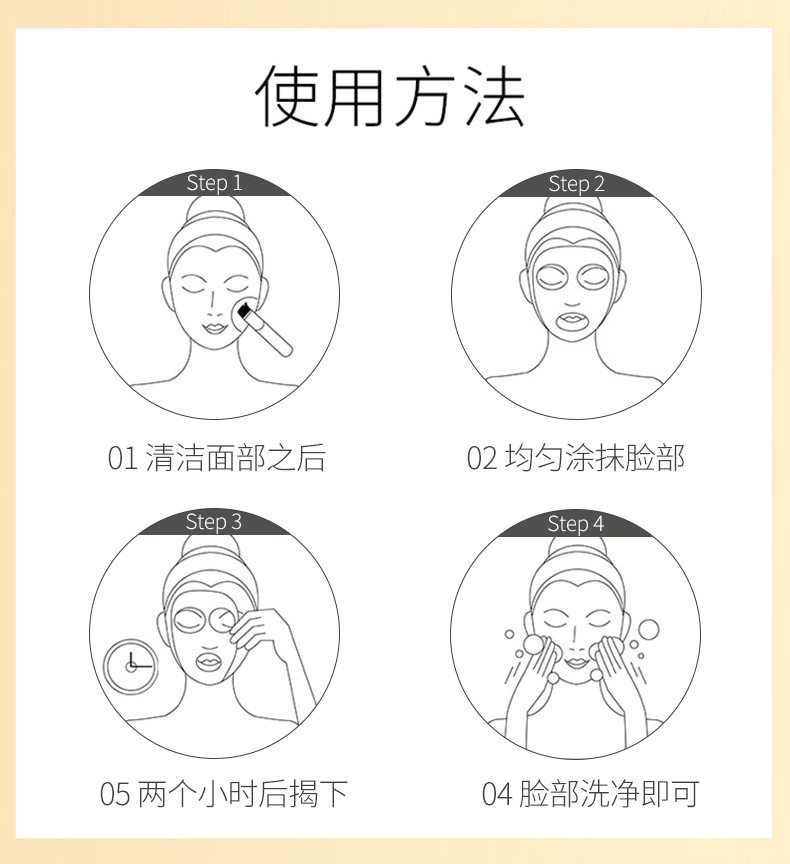 使用方法

Step 1

01 清洁面部之后

Step 2

02 均匀涂抹脸部

Step 3

05 两个小时后揭下

Step 4

04 脸部洗净即可