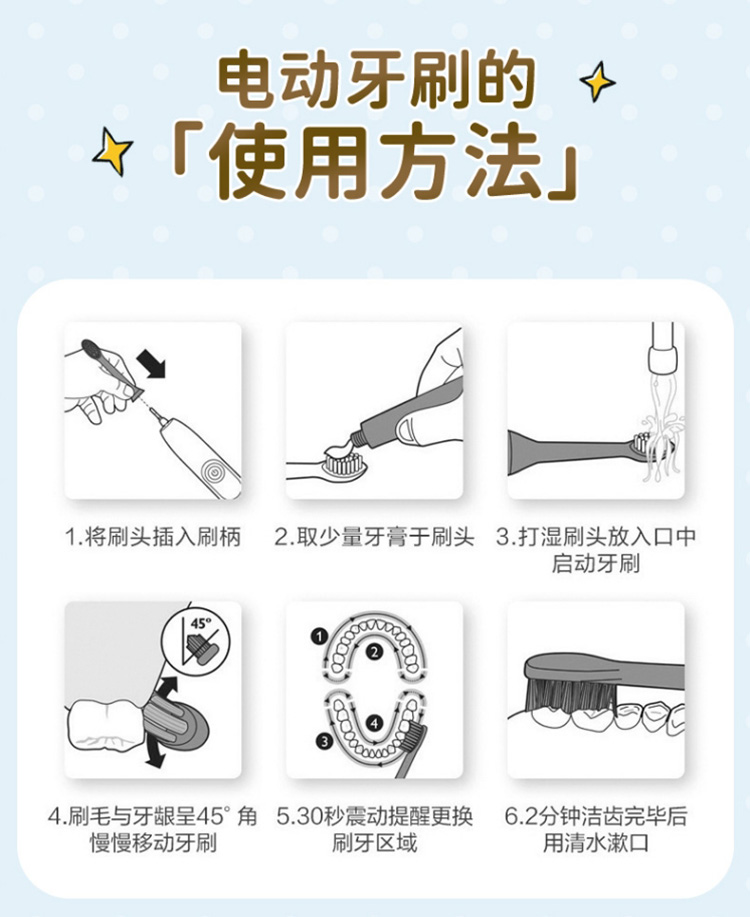 电动牙刷的
「使用方法」

1.将刷头插入刷柄

2.取少量牙膏于刷头

3.打湿刷头放入口中启动牙刷

45°

4.刷毛与牙龈呈45°角慢慢移动牙刷

1 2 3 4

5.30秒震动提醒更换刷牙区域

6.2分钟洁齿完毕后用清水漱口