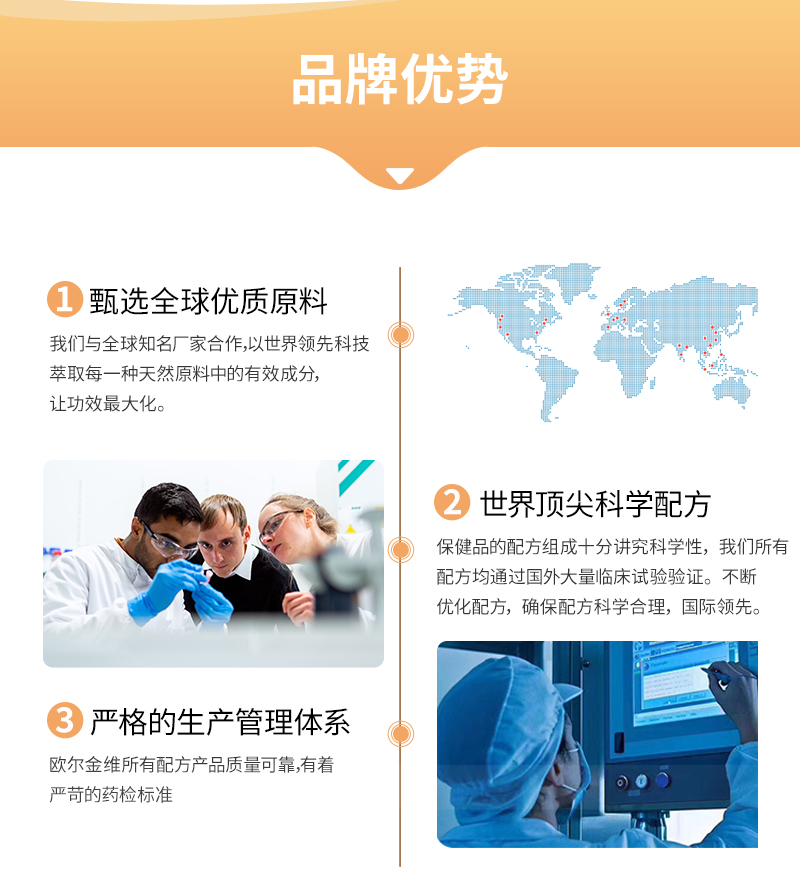 品牌优势

1 甄选全球优质原料

我们与全球知名厂家合作,以世界领先科技萃取每一种天然原料中的有效成分,让功效最大化。

2 世界顶尖科学配方

保健品的配方组成十分讲究科学性，我们所有配方均通过国外大量临床试验验证。不断优化配方，确保配方科学合理，国际领先。

3 严格的生产管理体系

欧尔金维所有配方产品质量可靠,有着严苛的药检标准