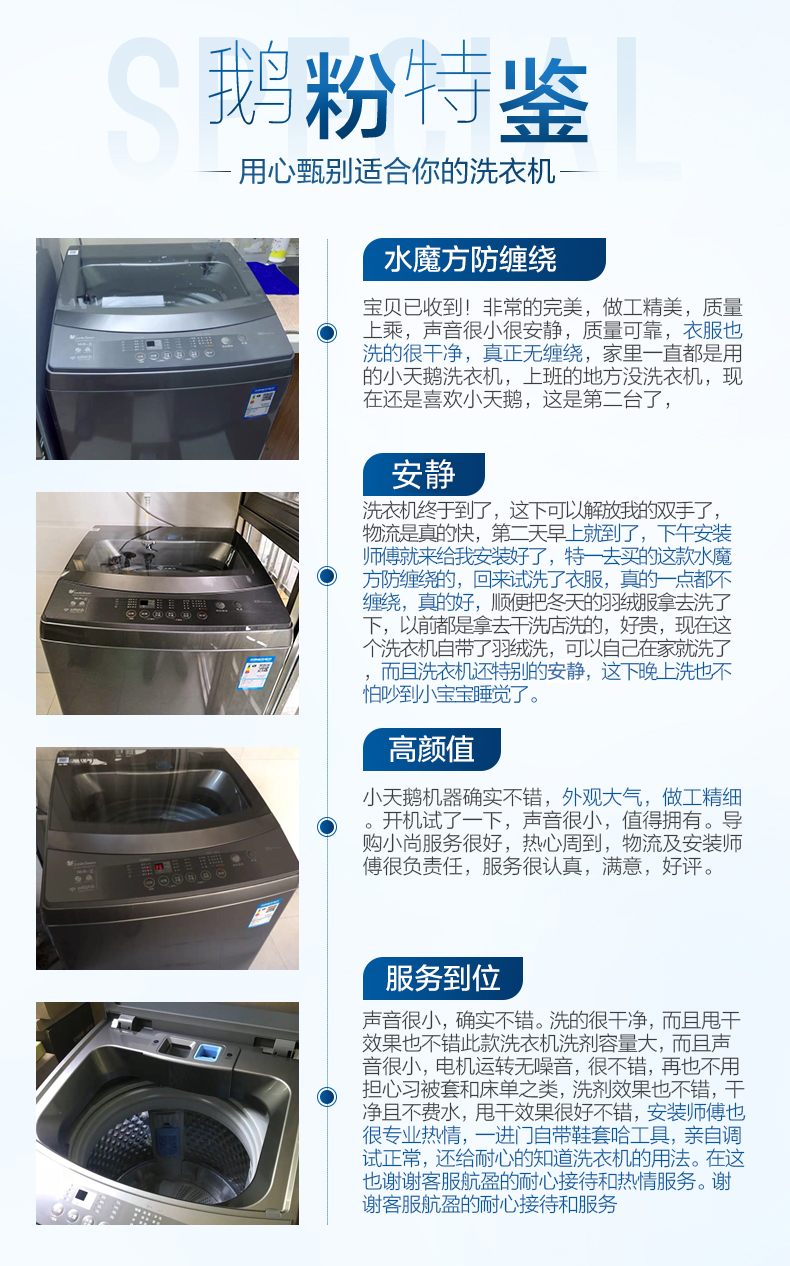 SPECIAL

鹅粉特鉴

用心甄别适合你的洗衣机

水魔方防缠绕

宝贝已收到！非常的完美，做工精美，质量上乘，声音很小很安静，质量可靠，衣服也洗的很干净，真正无缠绕，家里一直都是用的小天鹅洗衣机，上班的地方没洗衣机，现在还是喜欢小天鹅，这是第二台了，

安静

洗衣机终于到了，这下可以解放我的双手了，物流是真的快，第二天早上就到了，下午安装师傅就来给我安装好了，特一去买的这款水魔方防缠绕的，回来试洗了衣服，真的一点都不缠绕，真的好，顺便把冬天的羽绒服拿去洗了下，以前都是拿去干洗店洗的，好贵，现在这个洗衣机自带了羽绒洗，可以自己在家就洗了，而且洗衣机还特别的安静，这下晚上洗也不怕吵到小宝宝睡觉了。

高颜值

小天鹅机器确实不错，外观大气，做工精细。开机试了一下，声音很小，值得拥有。导购小尚服务很好，热心周到，物流及安装师傅很负责任，服务很认真，满意，好评。

服务到位

声音很小，确实不错。洗的很干净，而且甩干效果也不错此款洗衣机洗剂容量大，而且声音很小，电机运转无噪音，很不错，再也不用担心习被套和床单之类，洗剂效果也不错，干净且不费水，甩干效果很好不错，安装师傅也很专业热情，一进门自带鞋套哈工具，亲自调试正常，还给耐心的知道洗衣机的用法。在这也谢谢客服航盈的耐心接待和热情服务。谢谢客服航盈的耐心接待和服务