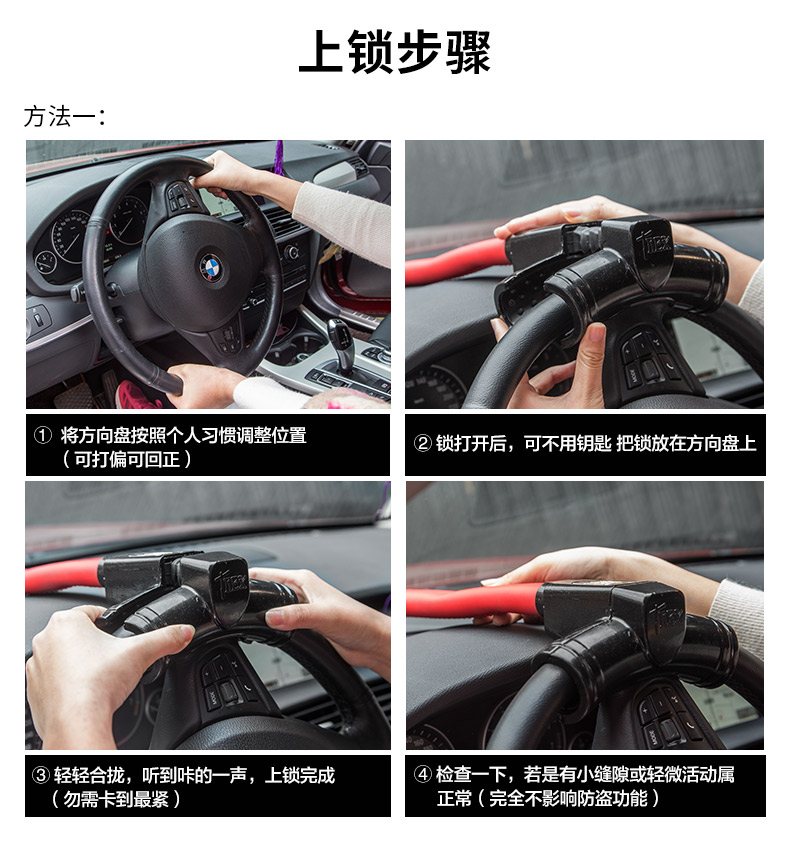 上锁步骤

方法一:

① 将方向盘按照个人习惯调整位置（可打偏可回正）

② 锁打开后，可不用钥匙 把锁放在方向盘上

③ 轻轻合拢，听到咔的一声，上锁完成（勿需卡到最紧）

④ 检查一下，若是有小缝隙或轻微活动属正常（完全不影响防盗功能）