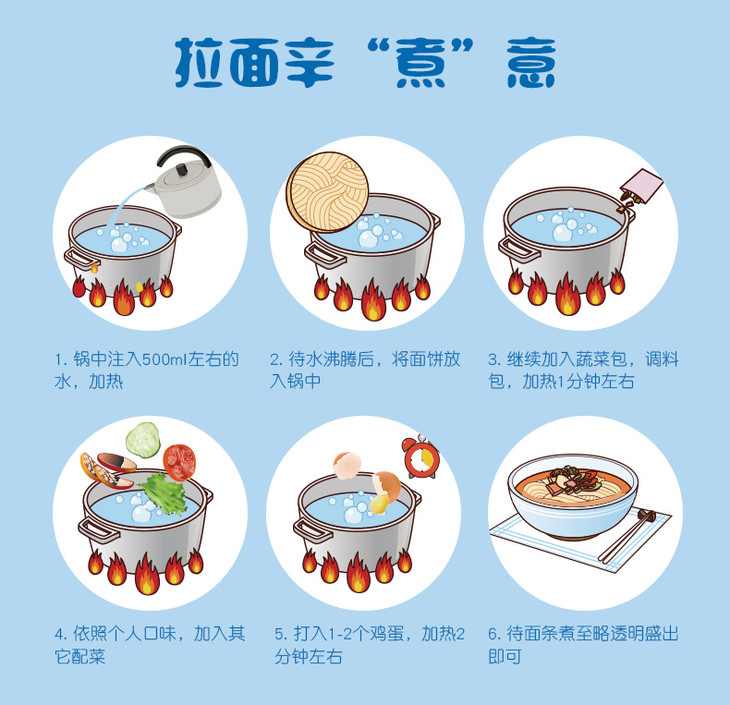 拉面辛“煮”意

1. 锅中注入500ml左右的水，加热

2. 待水沸腾后，将面饼放入锅中

3. 继续加入蔬菜包，调料包，加热1分钟左右

4. 依照个人口味，加入其它配菜

5. 打入1-2个鸡蛋，加热2分钟左右

6. 待面条煮至略透明盛出即可