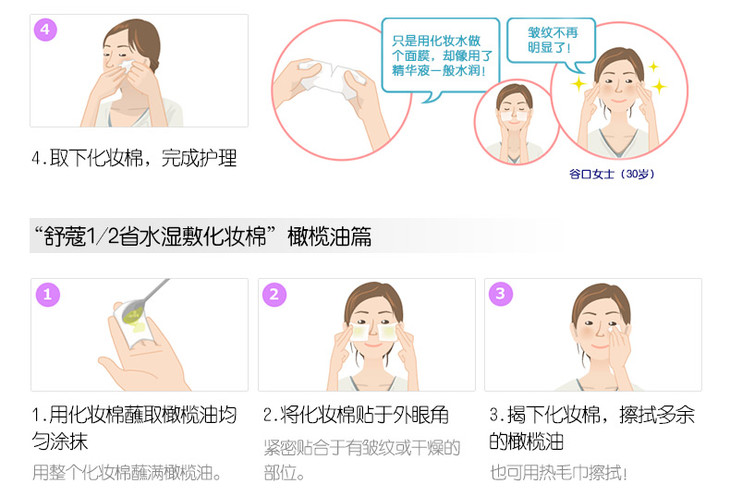 4

4.取下化妆棉，完成护理

只是用化妆水做个面膜，却像用了精华液一般水润！

皱纹不再明显了！

谷口女士（30岁）

“舒蔻1/2省水湿敷化妆棉”橄榄油篇

1

1.用化妆棉蘸取橄榄油均匀涂抹

用整个化妆棉蘸满橄榄油。

2

2.将化妆棉贴于外眼角

紧密贴合于有皱纹或干燥的部位。

3

3.揭下化妆棉，擦拭多余的橄榄油

也可用热毛巾擦拭！