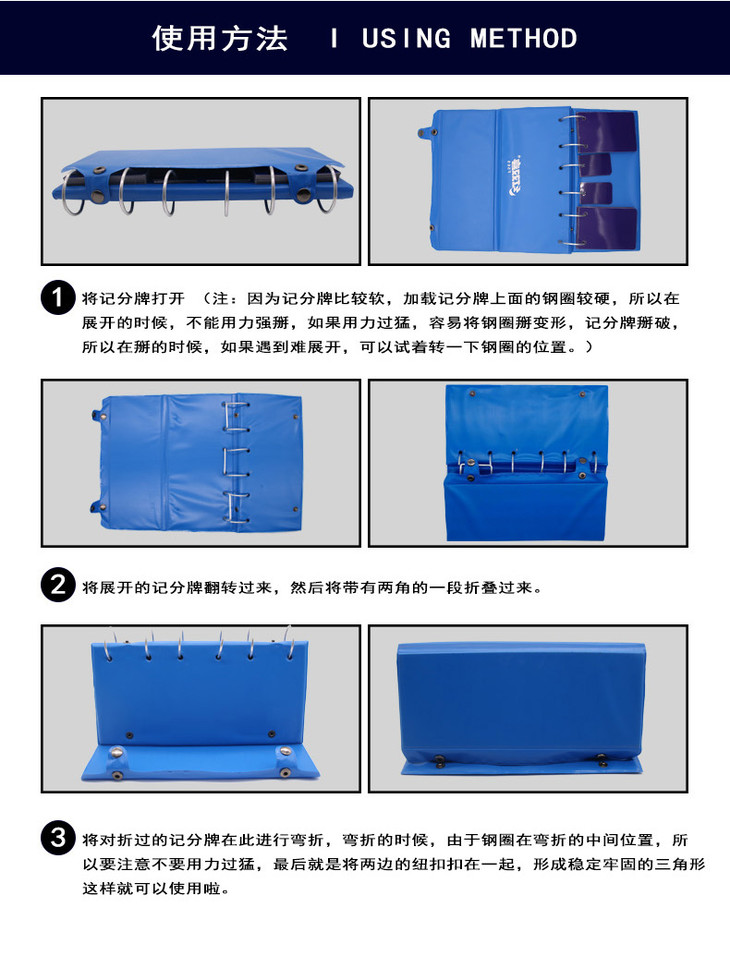 使用方法 I USING METHOD

1 将记分牌打开 （注：因为记分牌比较软，加载记分牌上面的钢圈较硬，所以在展开的时候，不能用力强掰，如果用力过猛，容易将钢圈掰变形，记分牌掰破，所以在掰的时候，如果遇到难展开，可以试着转一下钢圈的位置。）

2 将展开的记分牌翻转过来，然后将带有两角的一段折叠过来。

3 将对折过的记分牌在此进行弯折，弯折的时候，由于钢圈在弯折的中间位置，所以要注意不要用力过猛，最后就是将两边的纽扣扣在一起，形成稳定牢固的三角形这样就可以使用啦。