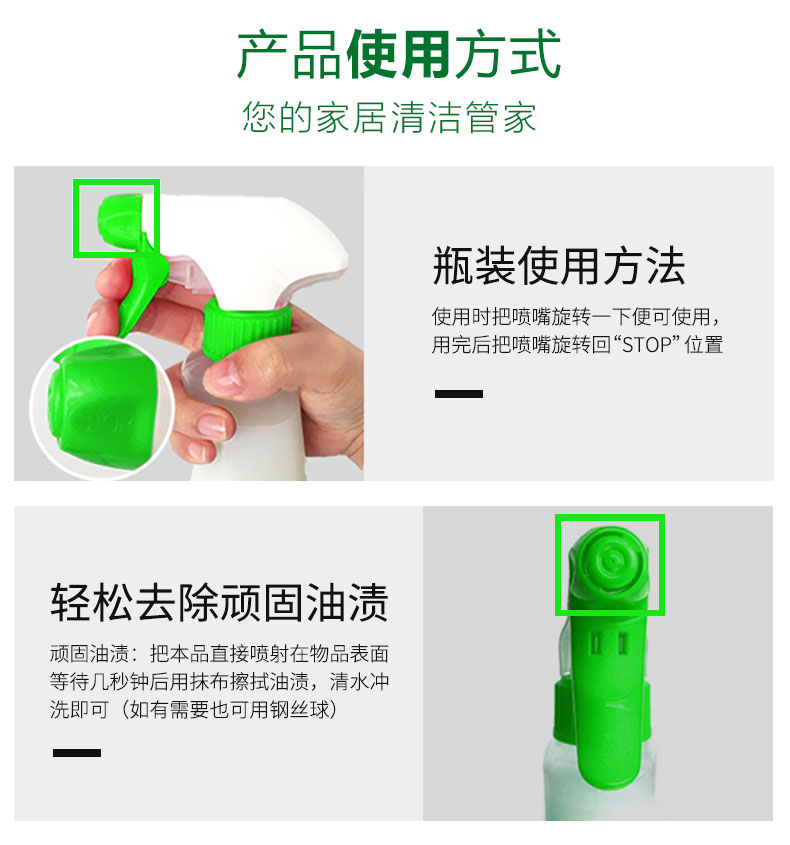 产品使用方式

您的家居清洁管家

STOP

瓶装使用方法

使用时把喷嘴旋转一下便可使用，用完后把喷嘴旋转回“STOP”位置

轻松去除顽固油渍

顽固油渍：把本品直接喷射在物品表面等待几秒钟后用抹布擦拭油渍，清水冲洗即可（如有需要也可用钢丝球）