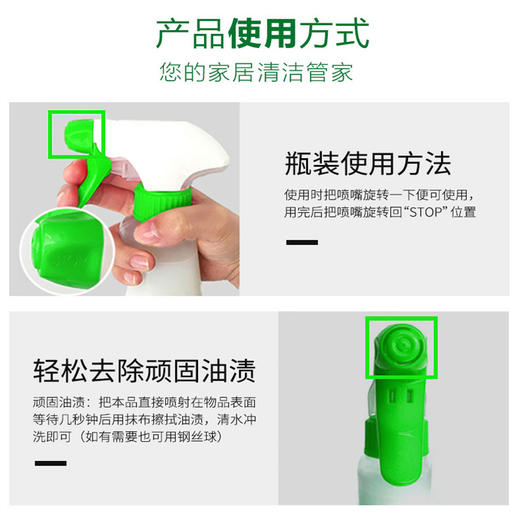 产品使用方式
您的家居清洁管家

瓶装使用方法
使用时把喷嘴旋转一下便可使用，用完后把喷嘴旋转回“STOP”位置

轻松去除顽固油渍
顽固油渍：把本品直接喷射在物品表面等待几秒钟后用抹布擦拭油渍，清水冲洗即可（如有需要也可用钢丝球）