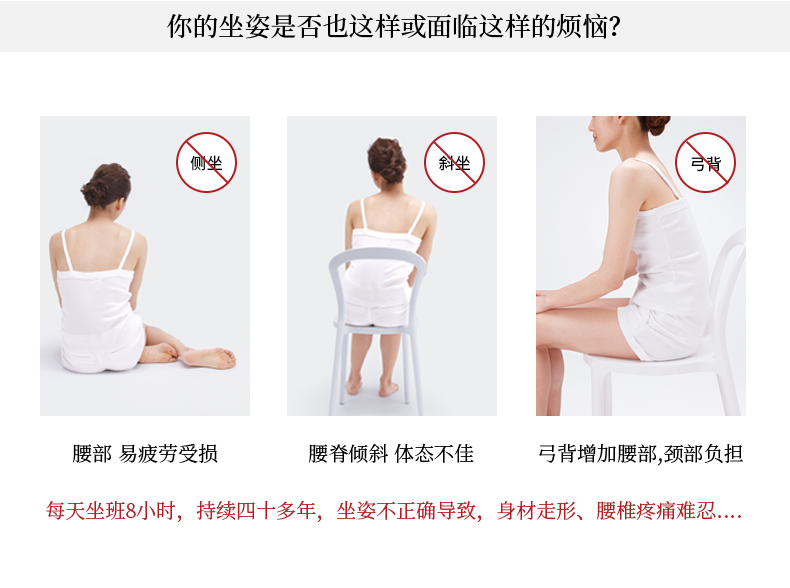 你的坐姿是否也这样或面临这样的烦恼?

侧坐

斜坐

弓背

腰部 易疲劳受损

腰脊倾斜 体态不佳

弓背增加腰部,颈部负担

每天坐班8小时，持续四十多年，坐姿不正确导致，身材走形、腰椎疼痛难忍....