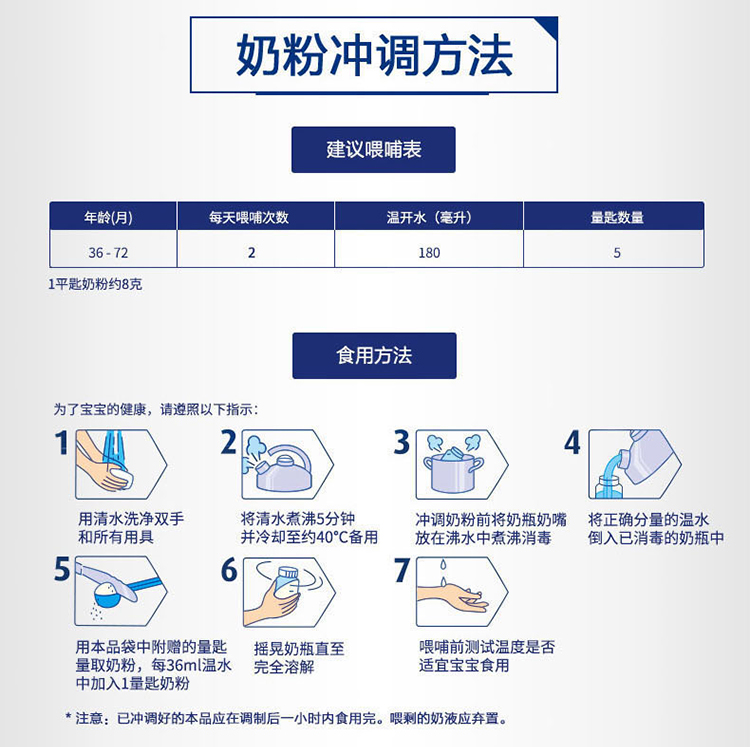 奶粉冲调方法

建议喂哺表

| 年龄(月) | 每天喂哺次数 | 温开水（毫升） | 量匙数量 |
|---|---|---|---|
| 36 - 72 | 2 | 180 | 5 |

1平匙奶粉约8克

食用方法

为了宝宝的健康，请遵照以下指示：

1
用清水洗净双手和所有用具

2
将清水煮沸5分钟并冷却至约40°C备用

3
冲调奶粉前将奶瓶奶嘴放在沸水中煮沸消毒

4
将正确分量的温水倒入已消毒的奶瓶中

5
用本品袋中附赠的量匙量取奶粉，每36ml温水中加入1量匙奶粉

6
摇晃奶瓶直至完全溶解

7
喂哺前测试温度是否适宜宝宝食用

* 注意：已冲调好的本品应在调制后一小时内食用完。喂剩的奶液应弃置。