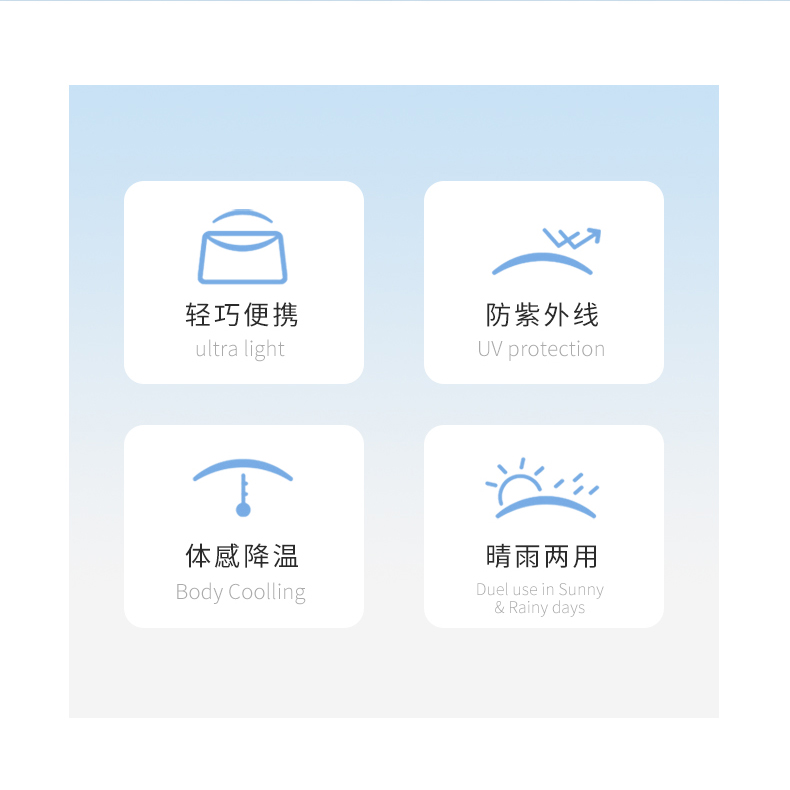 轻巧便携
ultra light

防紫外线
UV protection

体感降温
Body Coolling

晴雨两用
Duel use in Sunny
& Rainy days