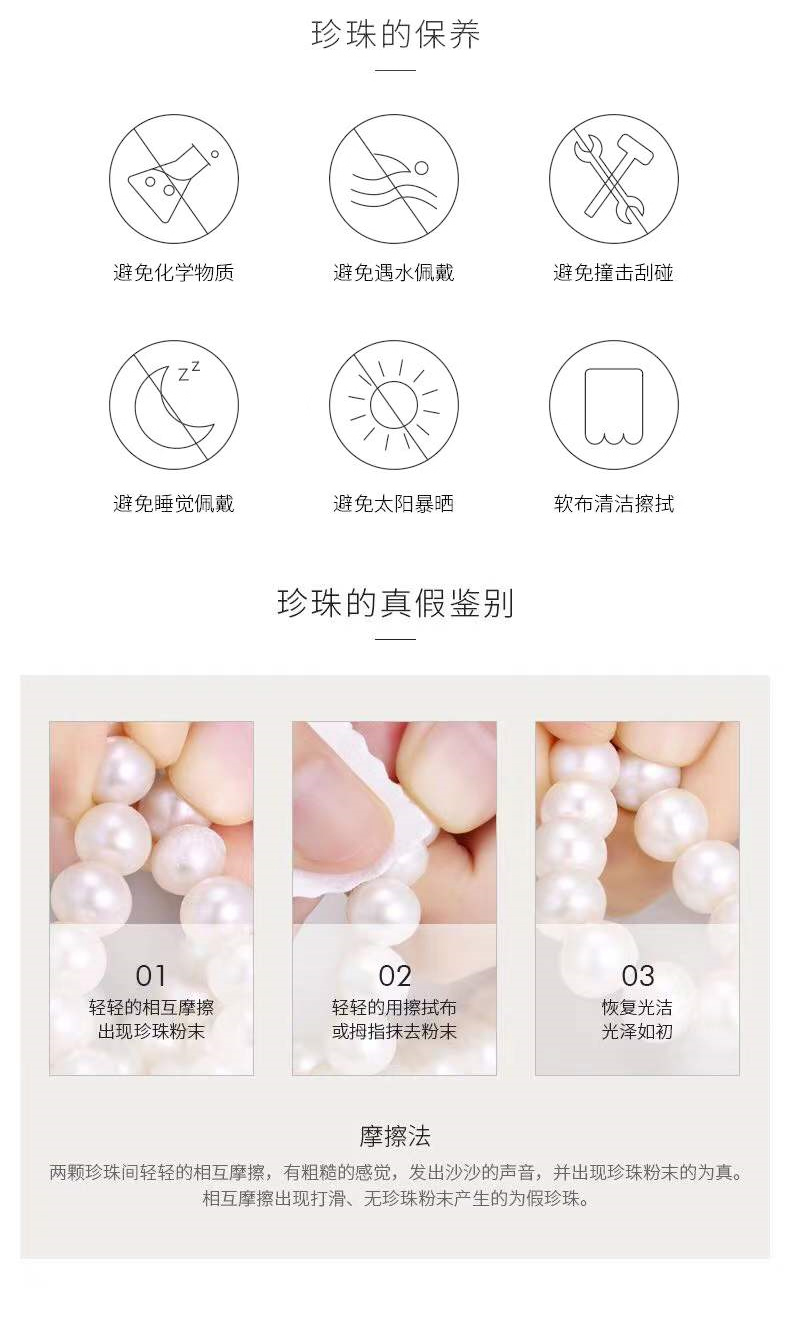 珍珠的保养

避免化学物质

避免遇水佩戴

避免撞击刮碰

避免睡觉佩戴

避免太阳暴晒

软布清洁擦拭

珍珠的真假鉴别

01
轻轻的相互摩擦
出现珍珠粉末

02
轻轻的用擦拭布
或拇指抹去粉末

03
恢复光洁
光泽如初

摩擦法
两颗珍珠间轻轻的相互摩擦，有粗糙的感觉，发出沙沙的声音，并出现珍珠粉末的为真。相互摩擦出现打滑、无珍珠粉末产生的为假珍珠。