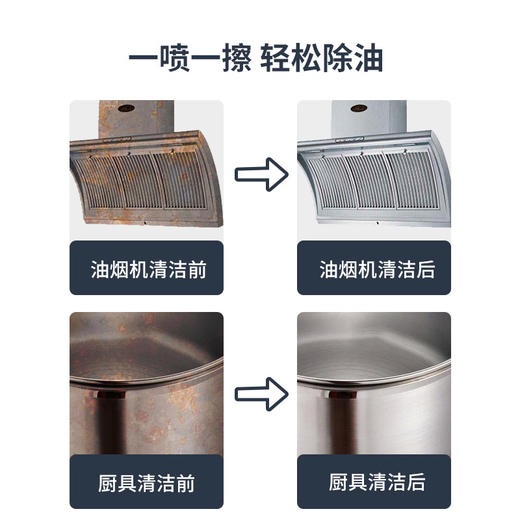 一喷一擦 轻松除油

油烟机清洁前

油烟机清洁后

厨具清洁前

厨具清洁后