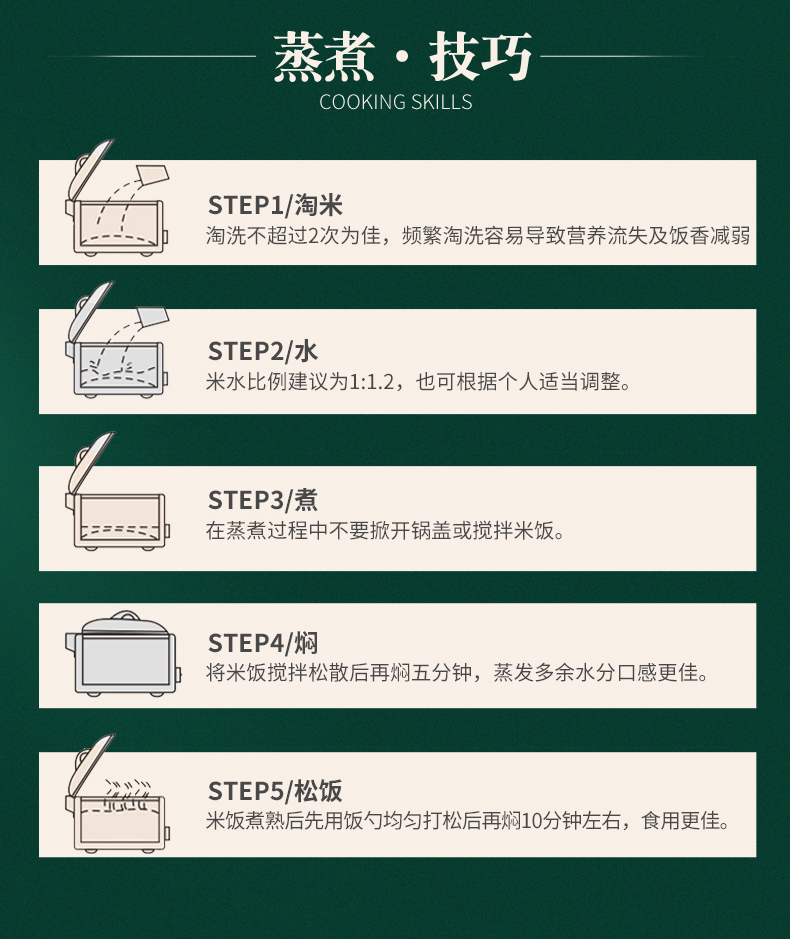 蒸煮·技巧
COOKING SKILLS

STEP1/淘米
淘洗不超过2次为佳，频繁淘洗容易导致营养流失及饭香减弱

STEP2/水
米水比例建议为1:1.2，也可根据个人适当调整。

STEP3/煮
在蒸煮过程中不要掀开锅盖或搅拌米饭。

STEP4/焖
将米饭搅拌松散后再焖五分钟，蒸发多余水分口感更佳。

STEP5/松饭
米饭煮熟后先用饭勺均匀打松后再焖10分钟左右，食用更佳。