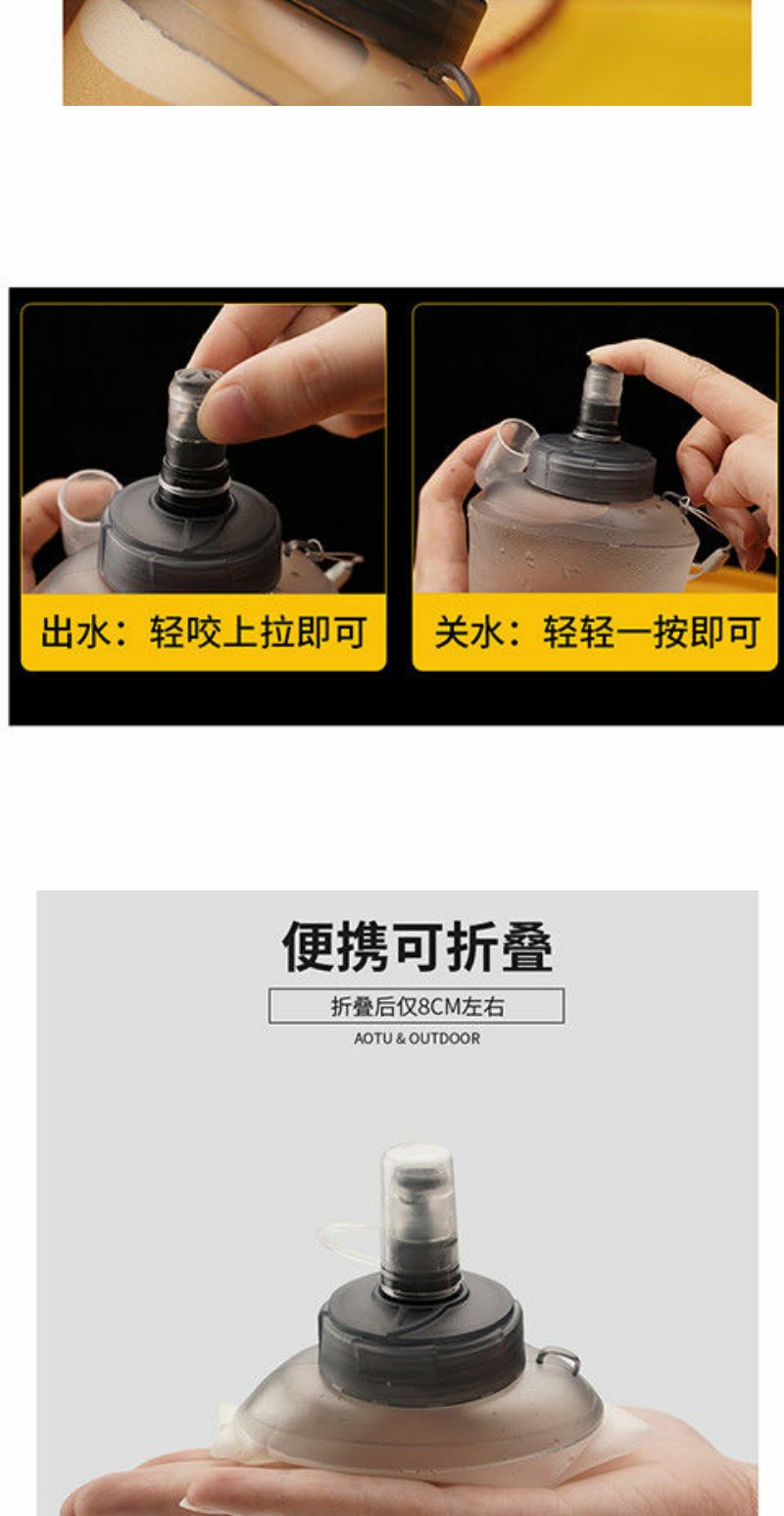 出水：轻咬上拉即可

关水：轻轻一按即可

便携可折叠

折叠后仅8CM左右

AOTU & OUTDOOR