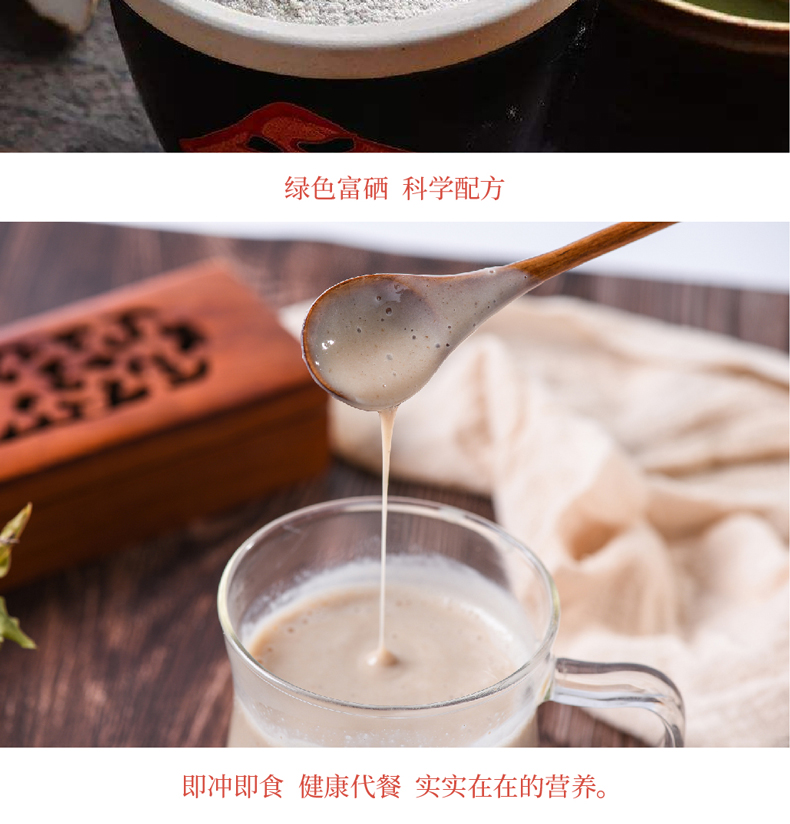 绿色富硒 科学配方

即冲即食 健康代餐 实实在在的营养。