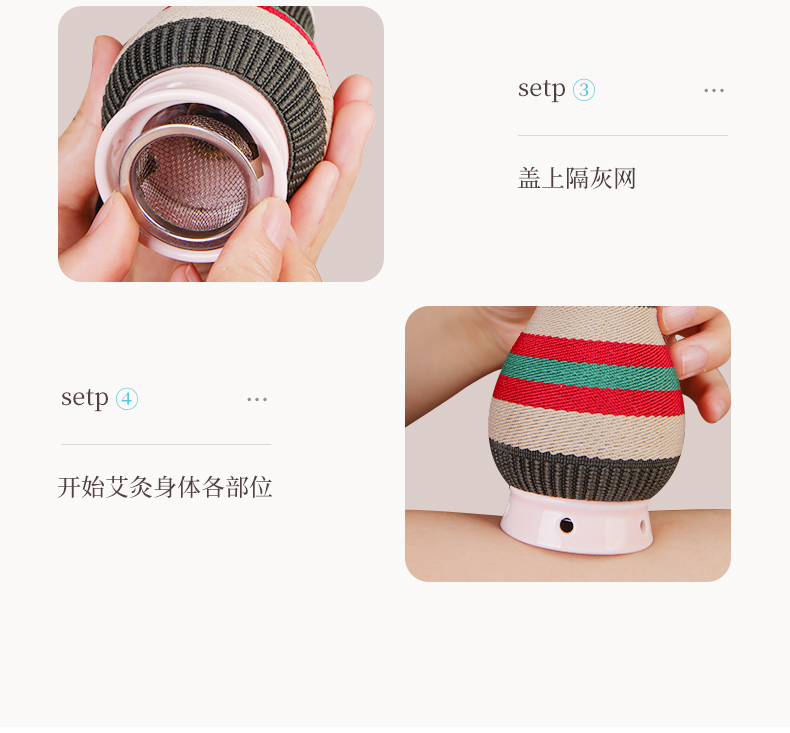 setp ③ ···

盖上隔灰网

setp ④ ···

开始艾灸身体各部位