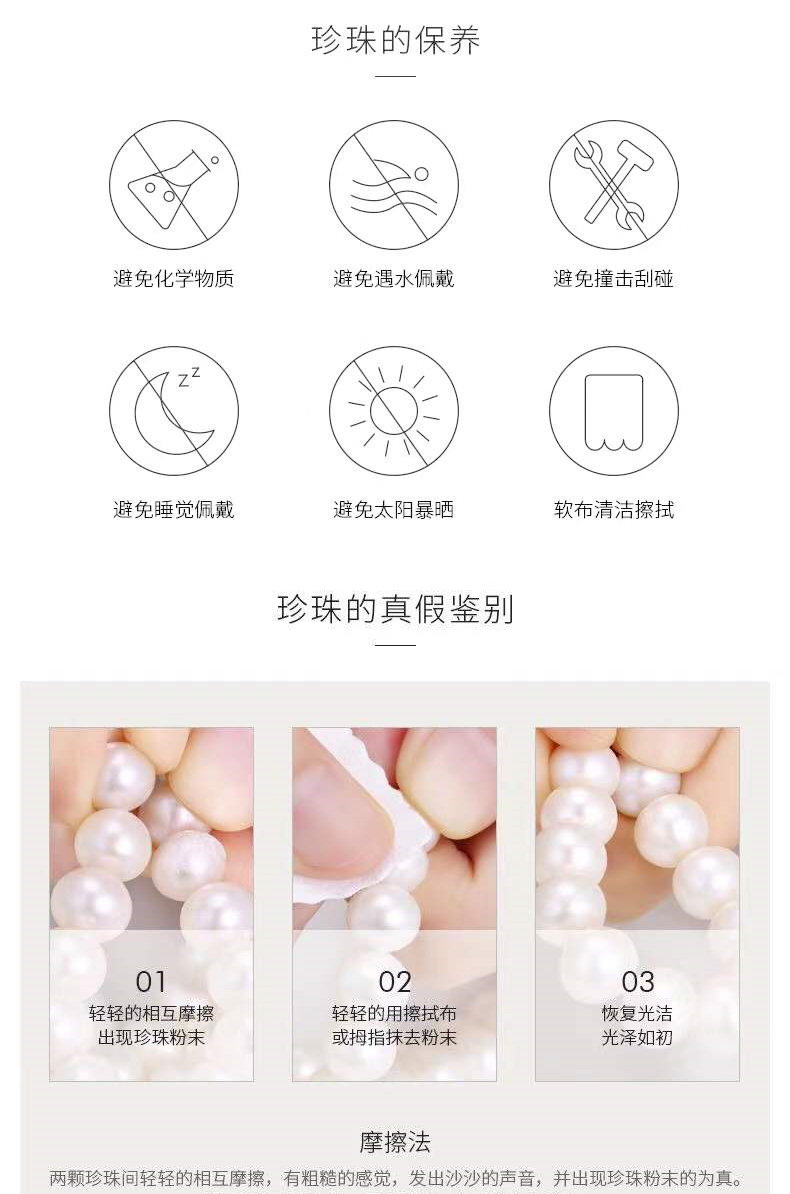 珍珠的保养

避免化学物质

避免遇水佩戴

避免撞击刮碰

避免睡觉佩戴

避免太阳暴晒

软布清洁擦拭

珍珠的真假鉴别

01
轻轻的相互摩擦
出现珍珠粉末

02
轻轻的用擦拭布
或拇指抹去粉末

03
恢复光洁
光泽如初

摩擦法

两颗珍珠间轻轻的相互摩擦，有粗糙的感觉，发出沙沙的声音，并出现珍珠粉末的为真。