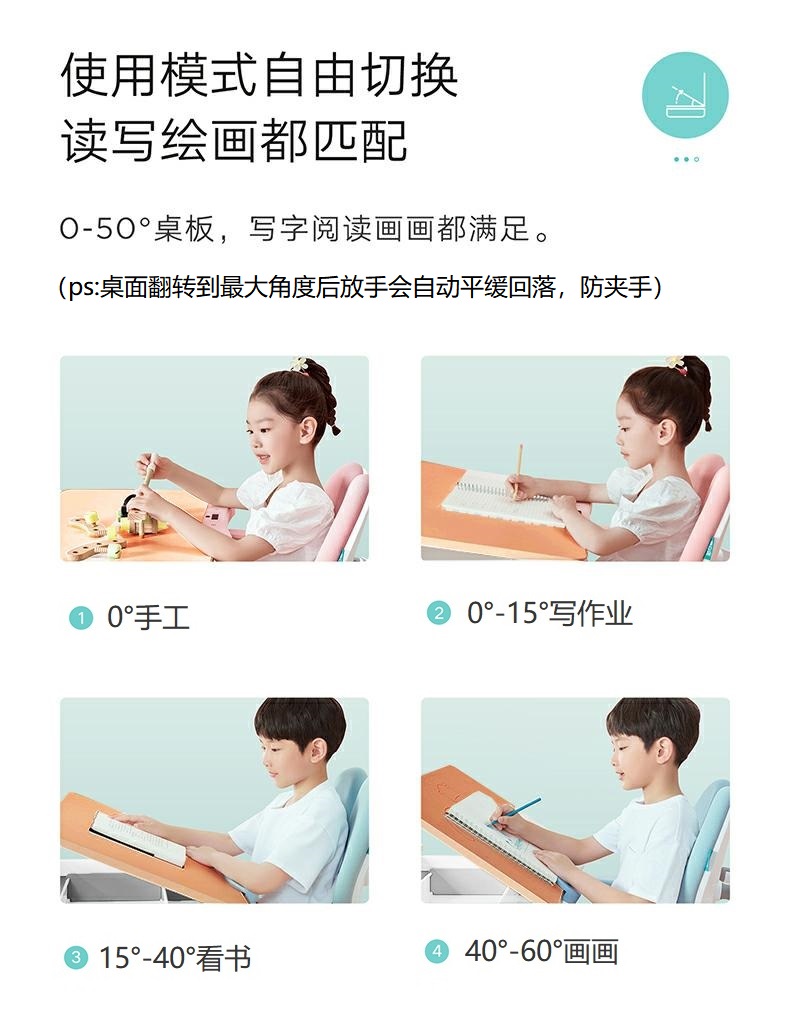 使用模式自由切换
读写绘画都匹配

0-50°桌板，写字阅读画画都满足。

(ps:桌面翻转到最大角度后放手会自动平缓回落，防夹手)

1 0°手工

2 0°-15°写作业

3 15°-40°看书

4 40°-60°画画