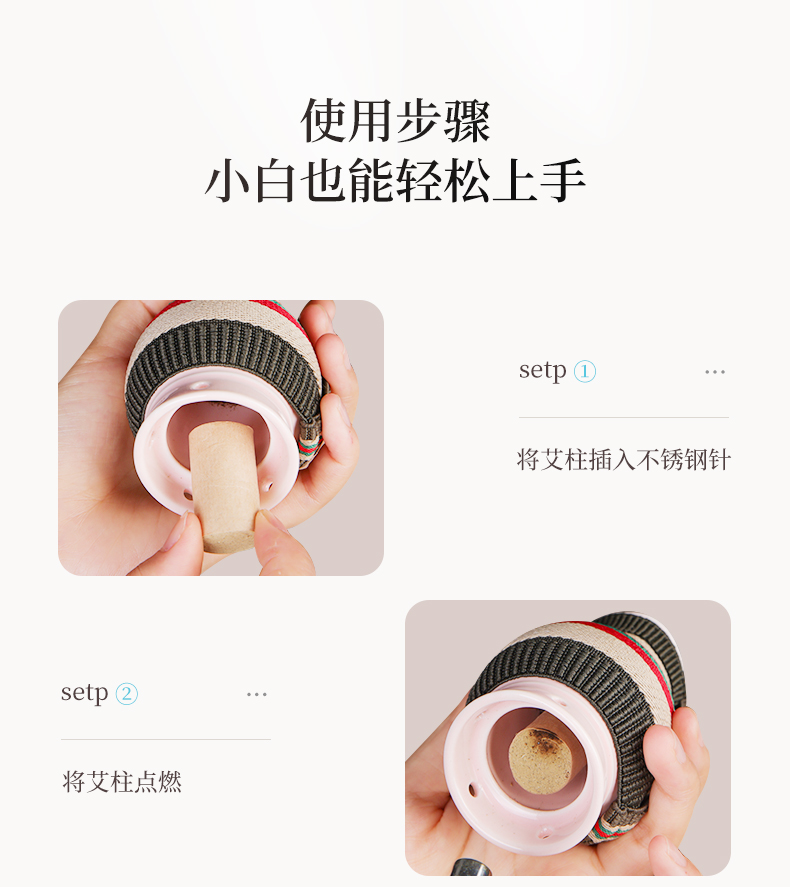 使用步骤
小白也能轻松上手

setp ①	···

将艾柱插入不锈钢针

setp ②	···

将艾柱点燃