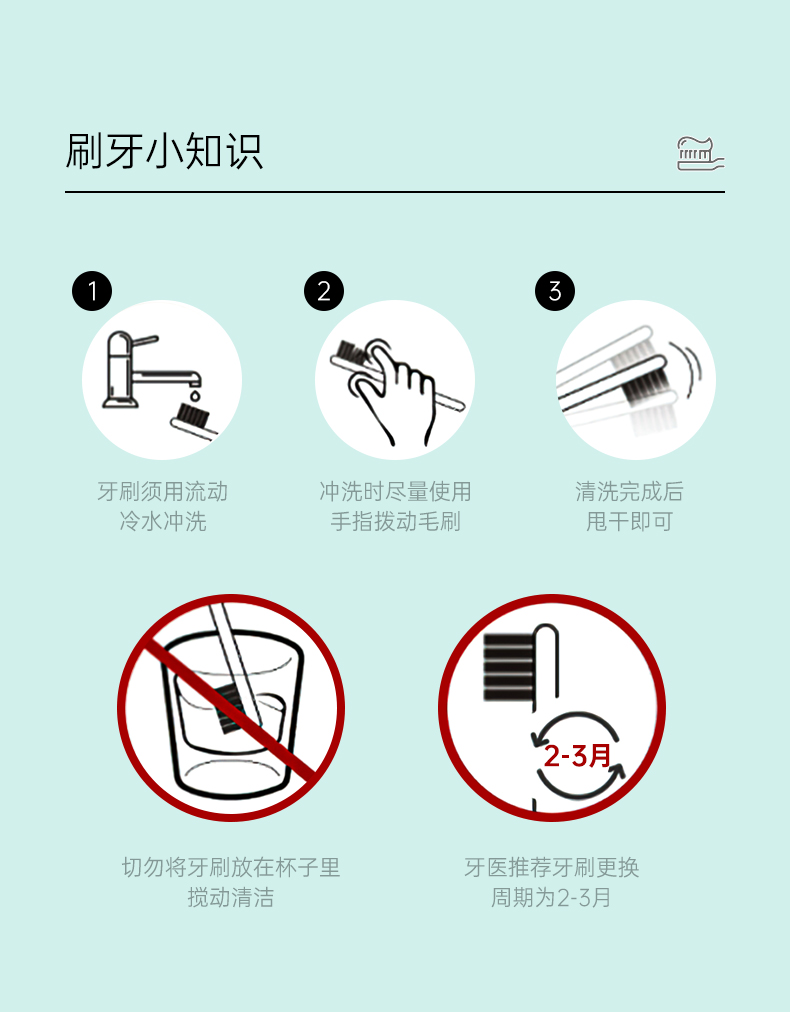 刷牙小知识

1

牙刷须用流动冷水冲洗

2

冲洗时尽量使用手指拨动毛刷

3

清洗完成后甩干即可

切勿将牙刷放在杯子里搅动清洁

2-3月

牙医推荐牙刷更换周期为2-3月