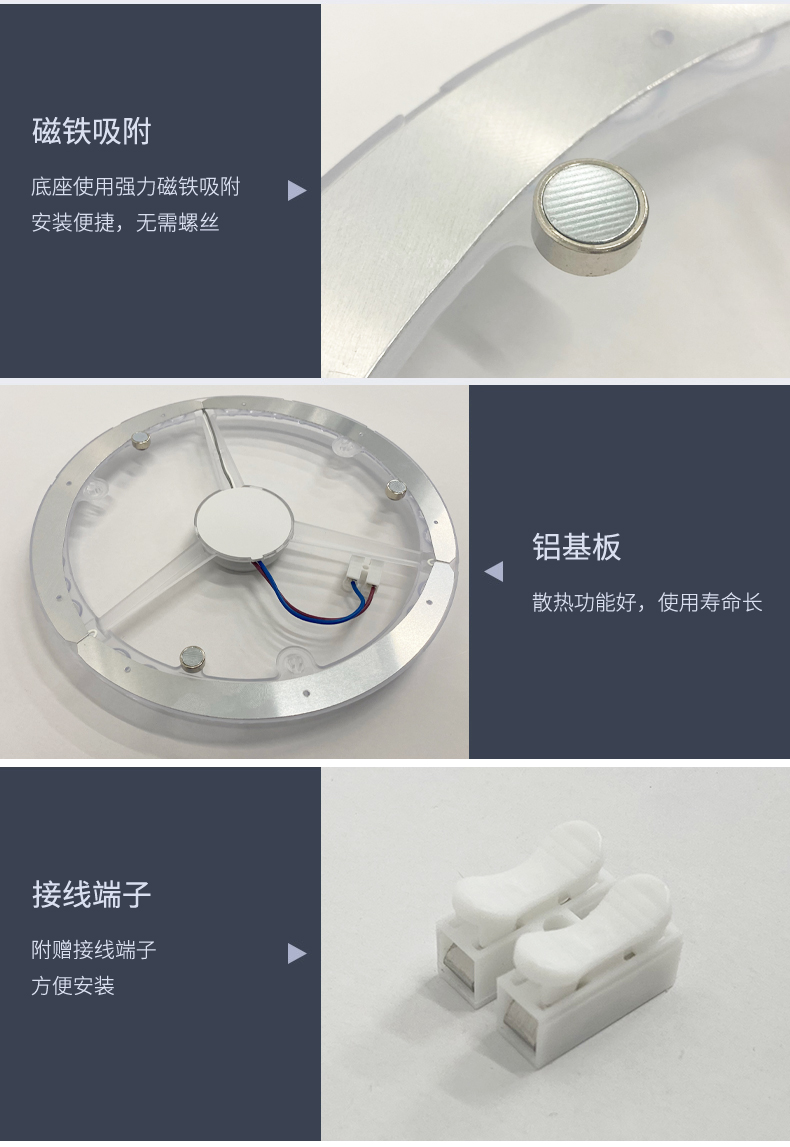 磁铁吸附

底座使用强力磁铁吸附
安装便捷，无需螺丝

铝基板

散热功能好，使用寿命长

接线端子

附赠接线端子
方便安装