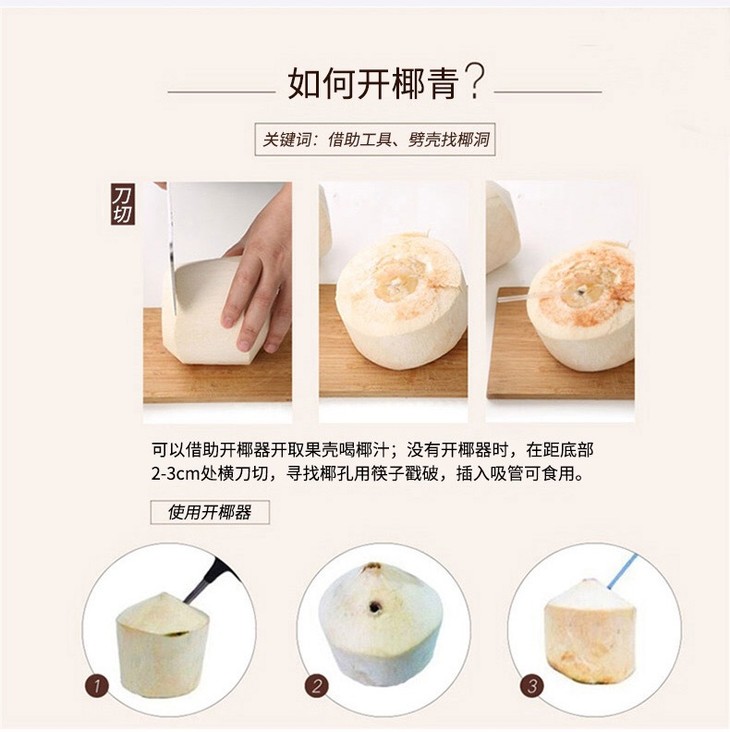 如何开椰青？

关键词：借助工具、劈壳找椰洞

刀切

可以借助开椰器开取果壳喝椰汁；没有开椰器时，在距底部2-3cm处横刀切，寻找椰孔用筷子戳破，插入吸管可食用。

使用开椰器

1

2

3