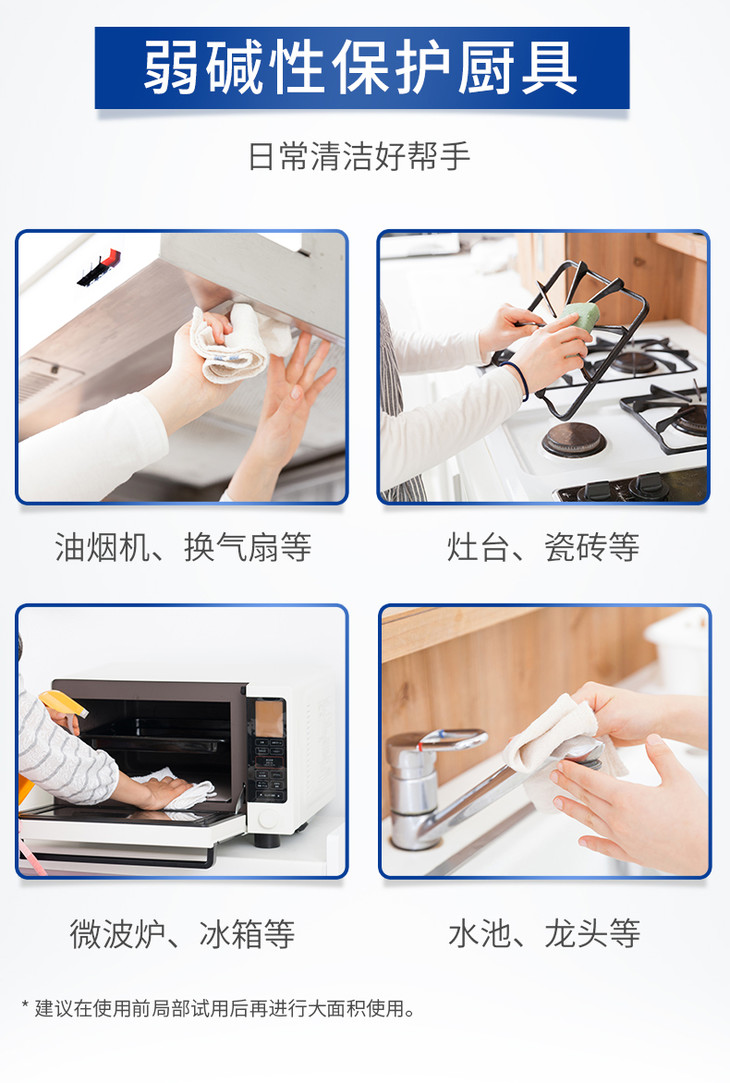 弱碱性保护厨具

日常清洁好帮手

油烟机、换气扇等

灶台、瓷砖等

微波炉、冰箱等

水池、龙头等

* 建议在使用前局部试用后再进行大面积使用。