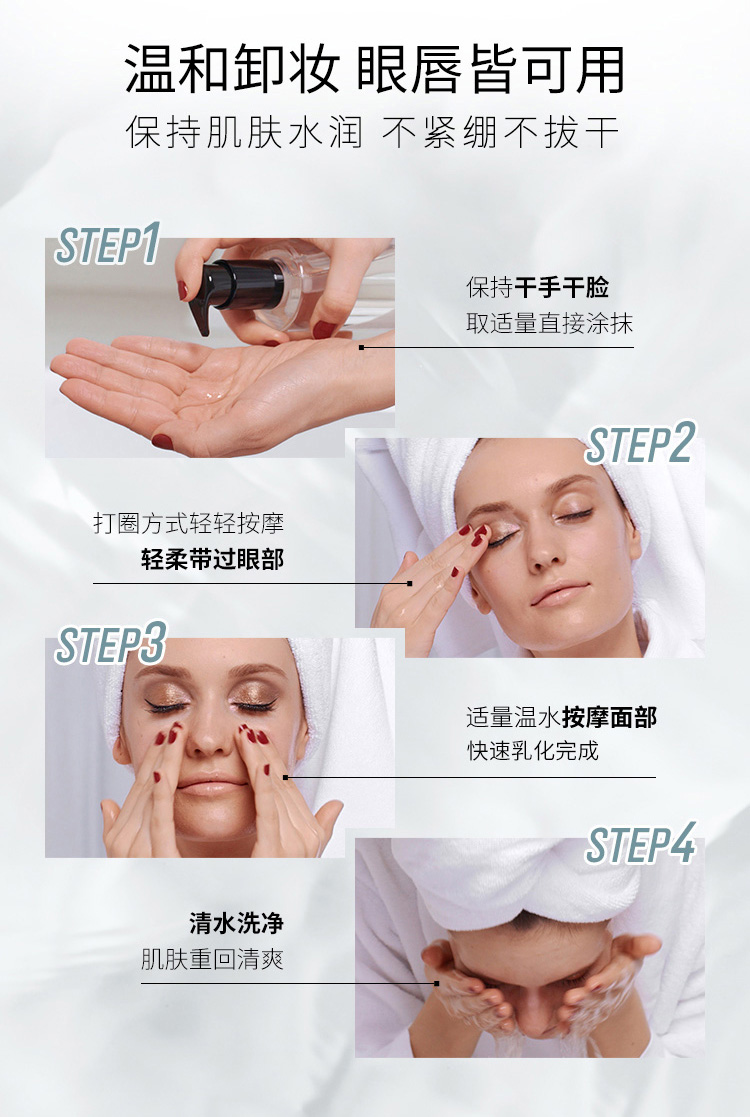 温和卸妆 眼唇皆可用
保持肌肤水润 不紧绷不拔干

STEP1

保持干手干脸
取适量直接涂抹

STEP2

打圈方式轻轻按摩
轻柔带过眼部

STEP3

适量温水按摩面部
快速乳化完成

STEP4

清水洗净
肌肤重回清爽