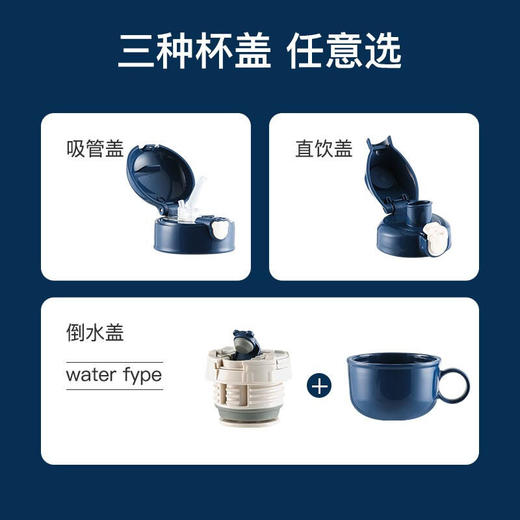 三种杯盖 任意选

吸管盖

直饮盖

倒水盖

water fype

+