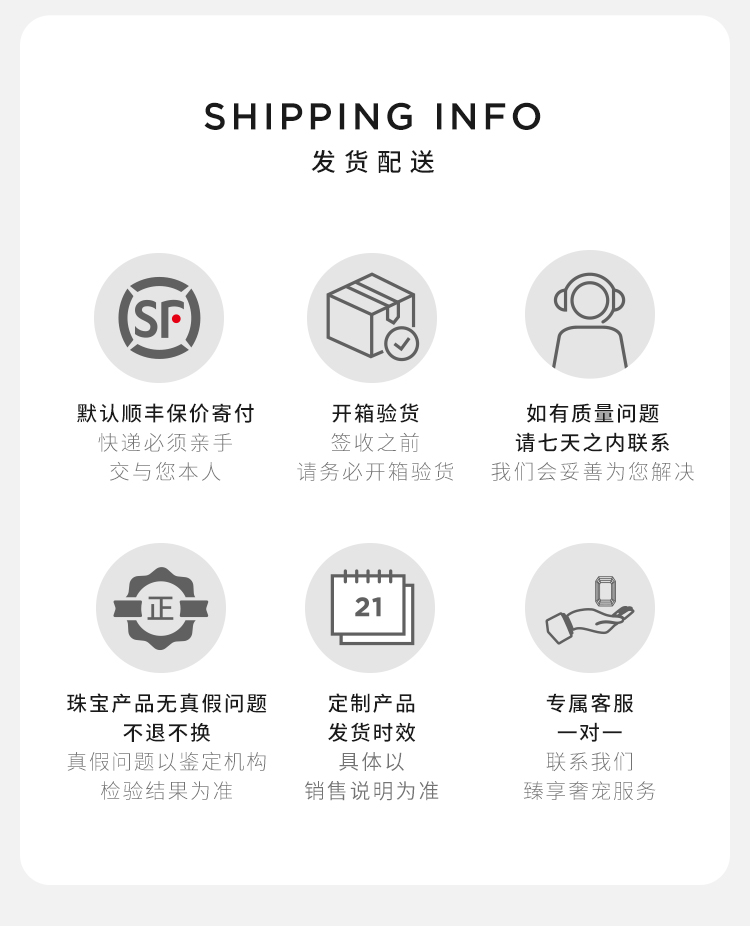 SHIPPING INFO
发货配送

SF

默认顺丰保价寄付
快递必须亲手
交与您本人

开箱验货
签收之前
请务必开箱验货

如有质量问题
请七天之内联系
我们会妥善为您解决

正

珠宝产品无真假问题
不退不换
真假问题以鉴定机构
检验结果为准

21

定制产品
发货时效
具体以
销售说明为准

专属客服
一对一
联系我们
臻享奢宠服务