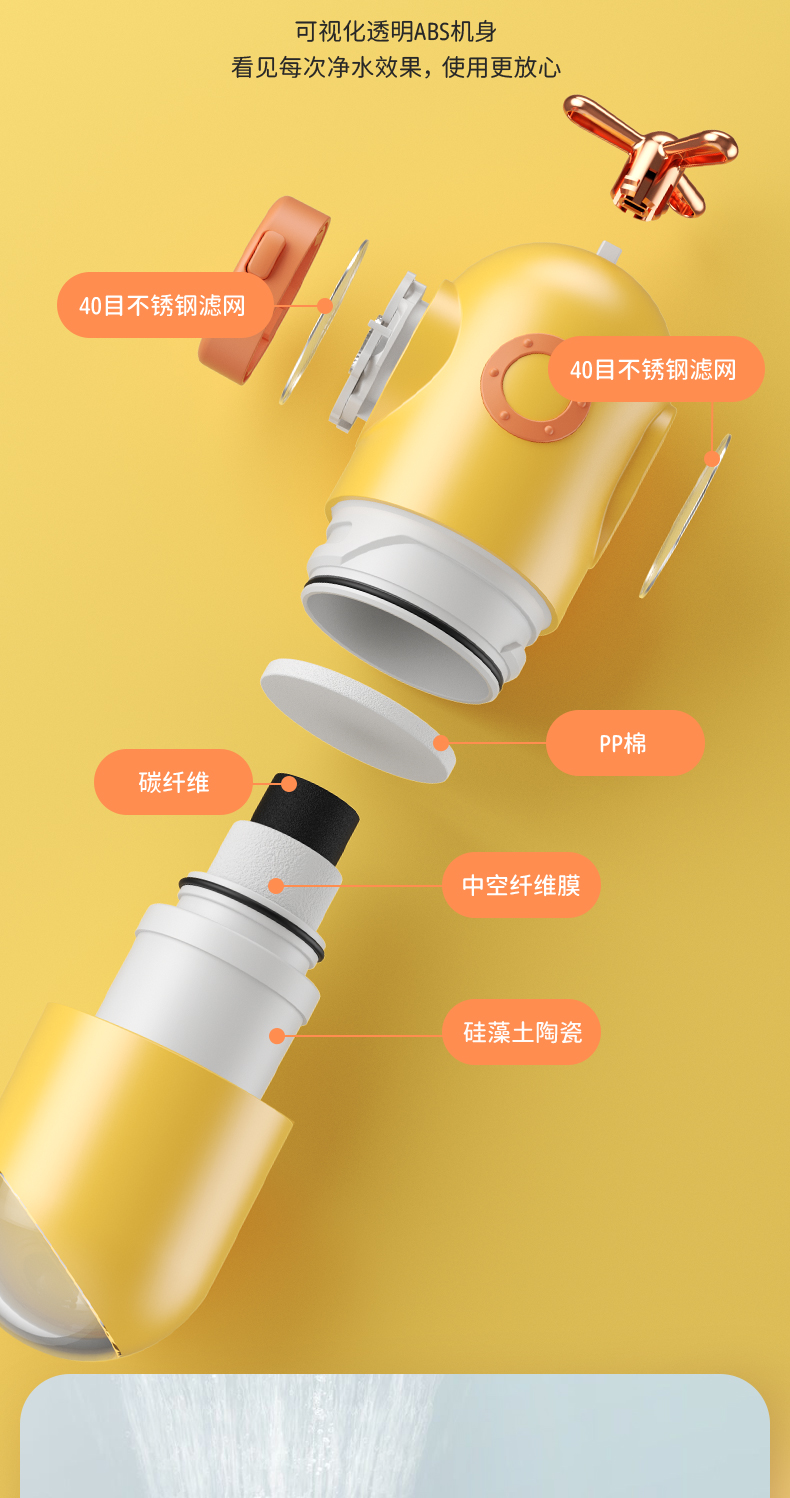 可视化透明ABS机身
看见每次净水效果，使用更放心

40目不锈钢滤网

40目不锈钢滤网

PP棉

碳纤维

中空纤维膜

硅藻土陶瓷