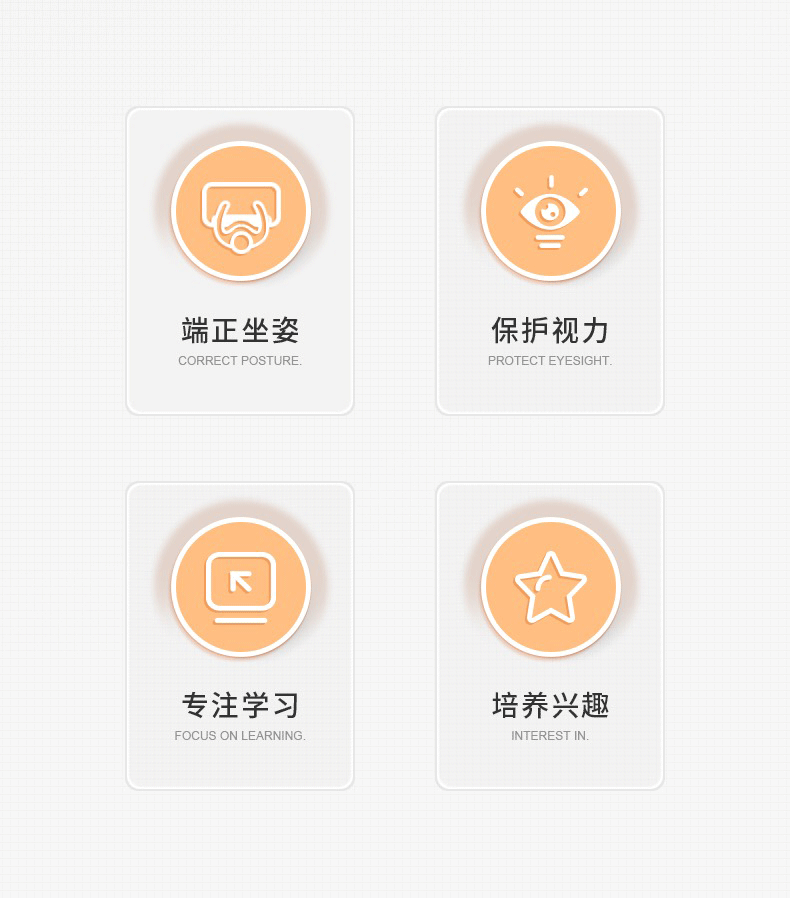 端正坐姿
CORRECT POSTURE.

保护视力
PROTECT EYESIGHT.

专注学习
FOCUS ON LEARNING.

培养兴趣
INTEREST IN.