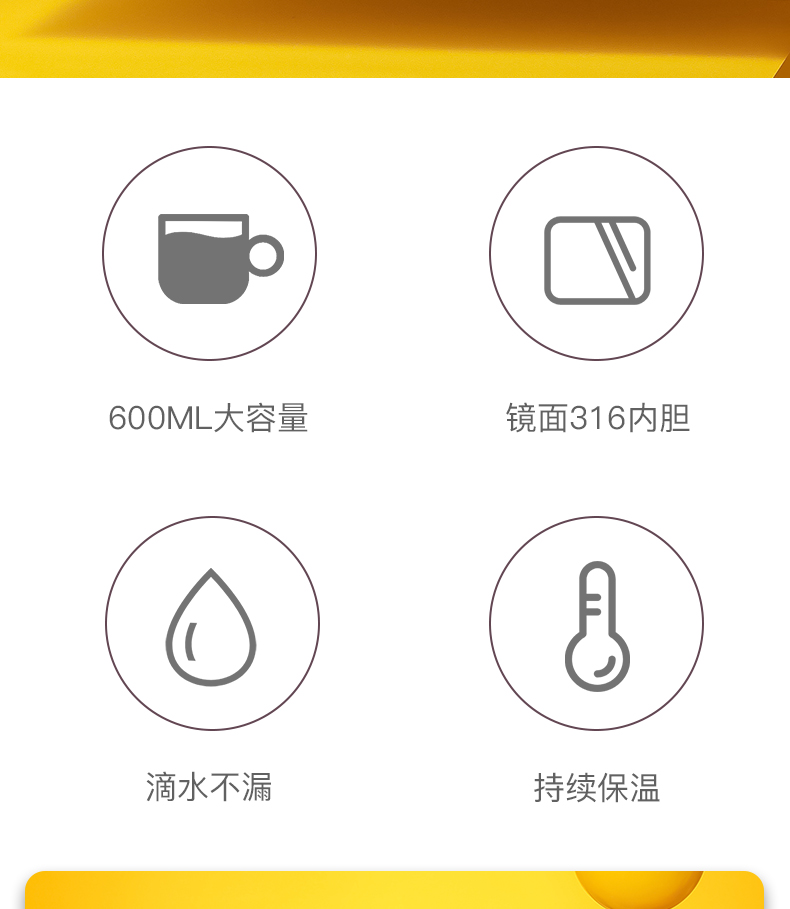 600ML大容量

镜面316内胆

滴水不漏

持续保温