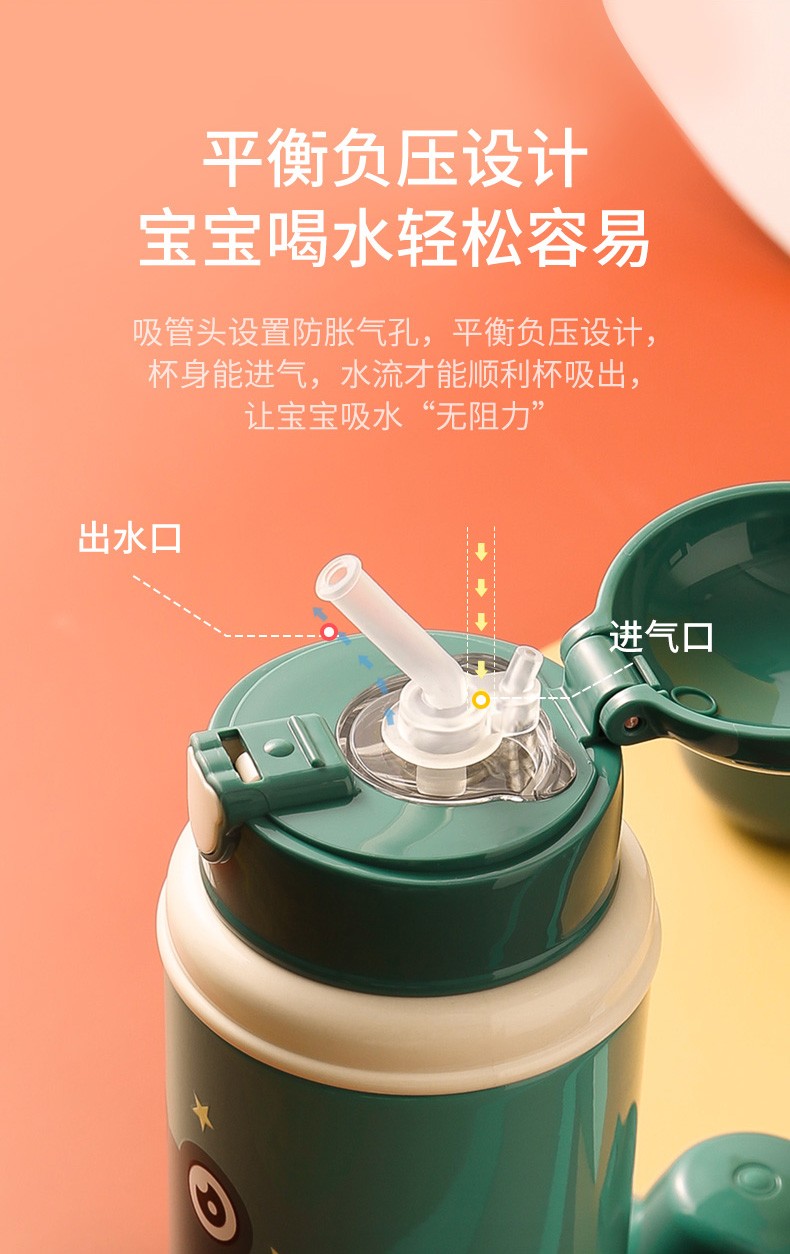 平衡负压设计
宝宝喝水轻松容易

吸管头设置防胀气孔，平衡负压设计，杯身能进气，水流才能顺利杯吸出，让宝宝吸水“无阻力”

出水口

进气口