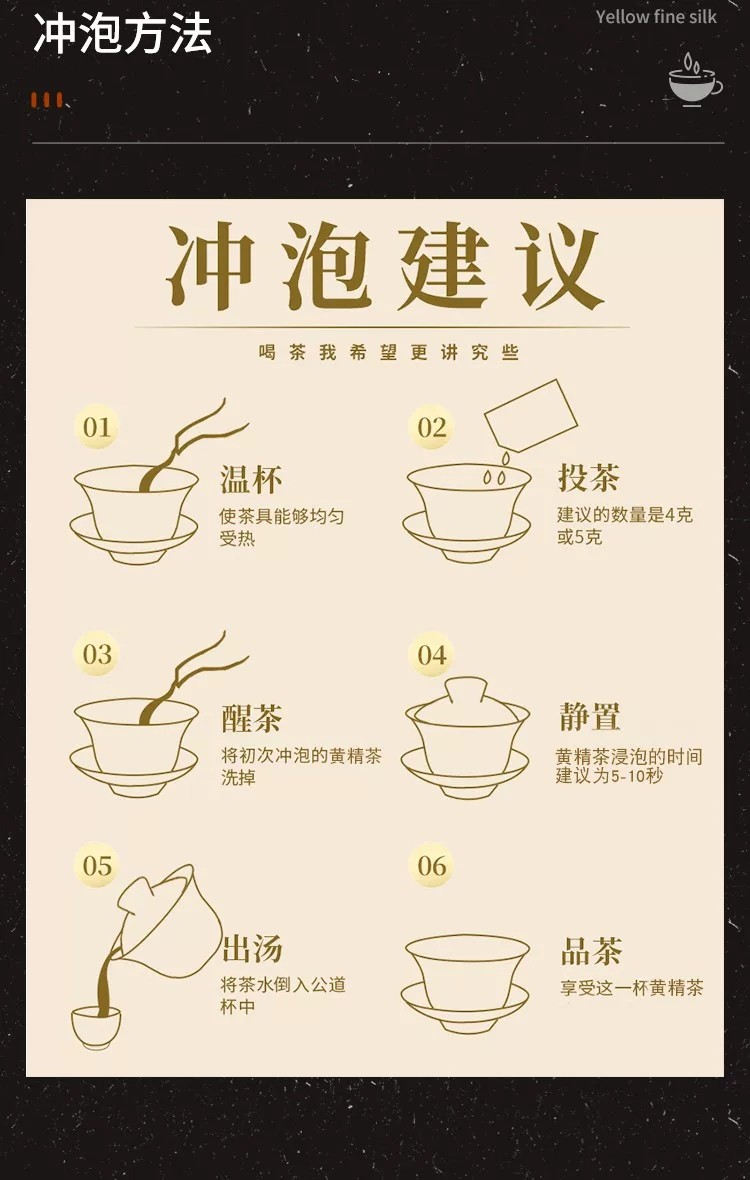 冲泡方法

Yellow fine silk

冲泡建议

喝茶我希望更讲究些

01
温杯
使茶具能够均匀受热

02
投茶
建议的数量是4克或5克

03
醒茶
将初次冲泡的黄精茶洗掉

04
静置
黄精茶浸泡的时间建议为5-10秒

05
出汤
将茶水倒入公道杯中

06
品茶
享受这一杯黄精茶